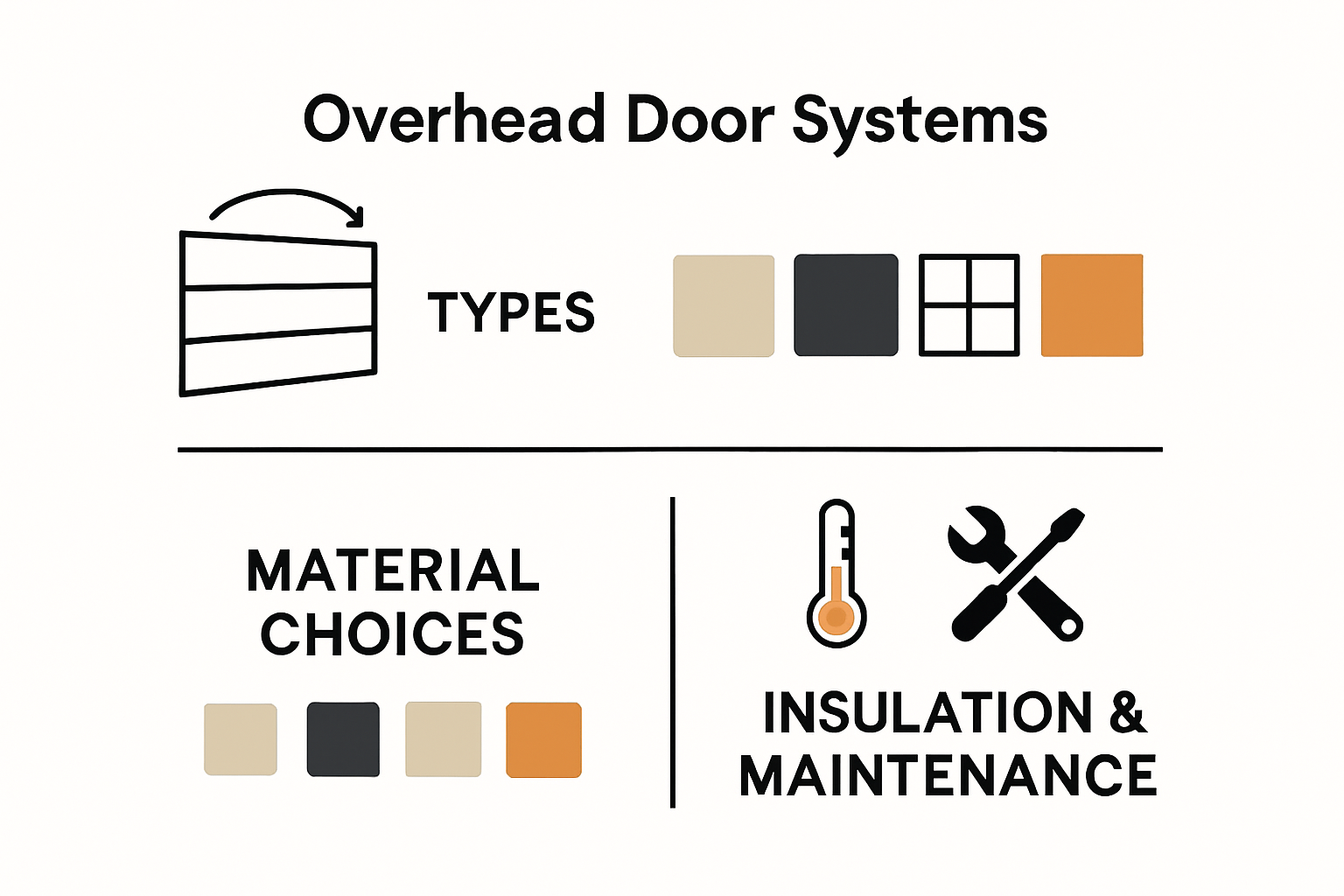 Overhead Door Systems

TYPES

MATERIAL CHOICES

INSULATION & MAINTENANCE