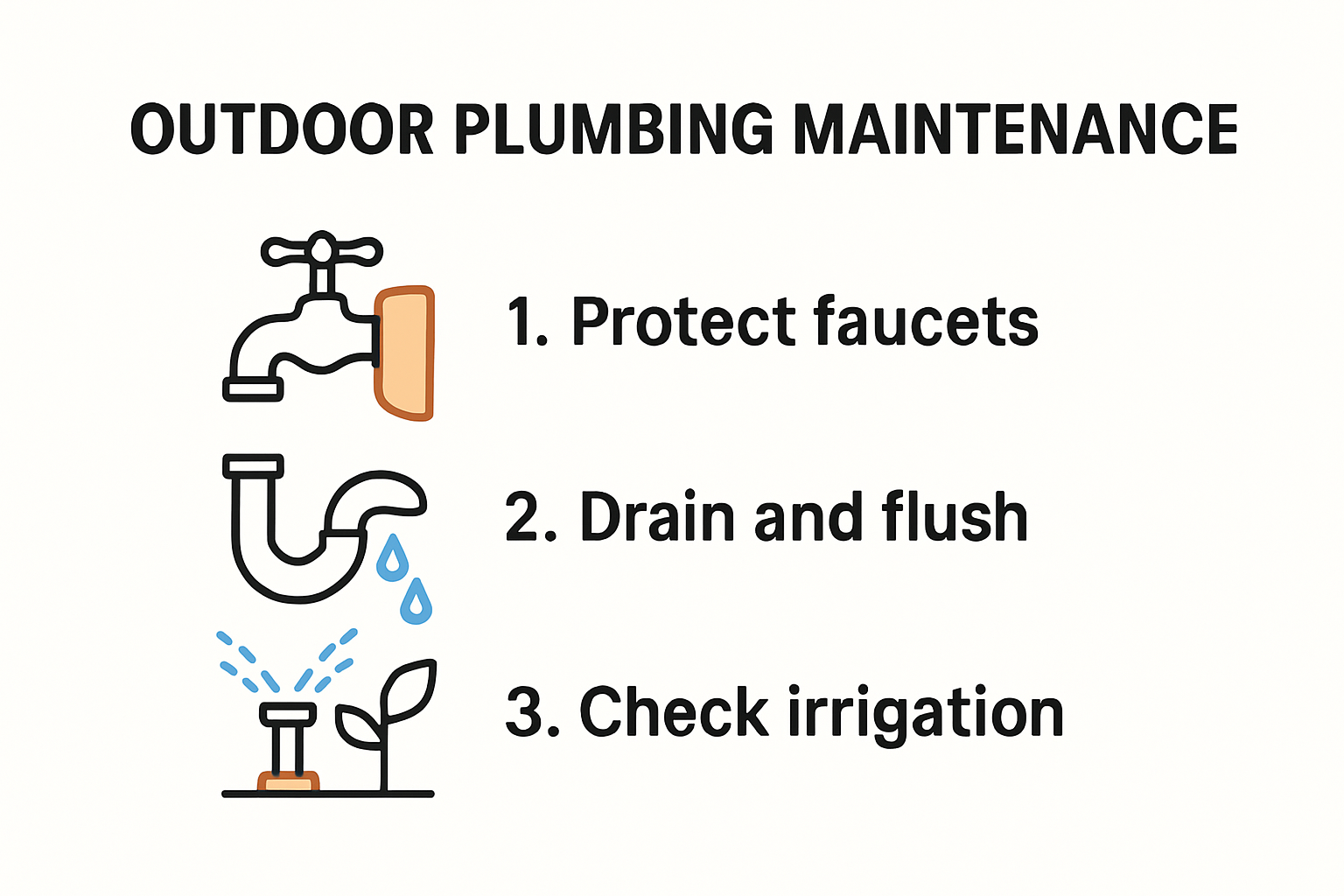 OUTDOOR PLUMBING MAINTENANCE

1. Protect faucets

2. Drain and flush

3. Check irrigation