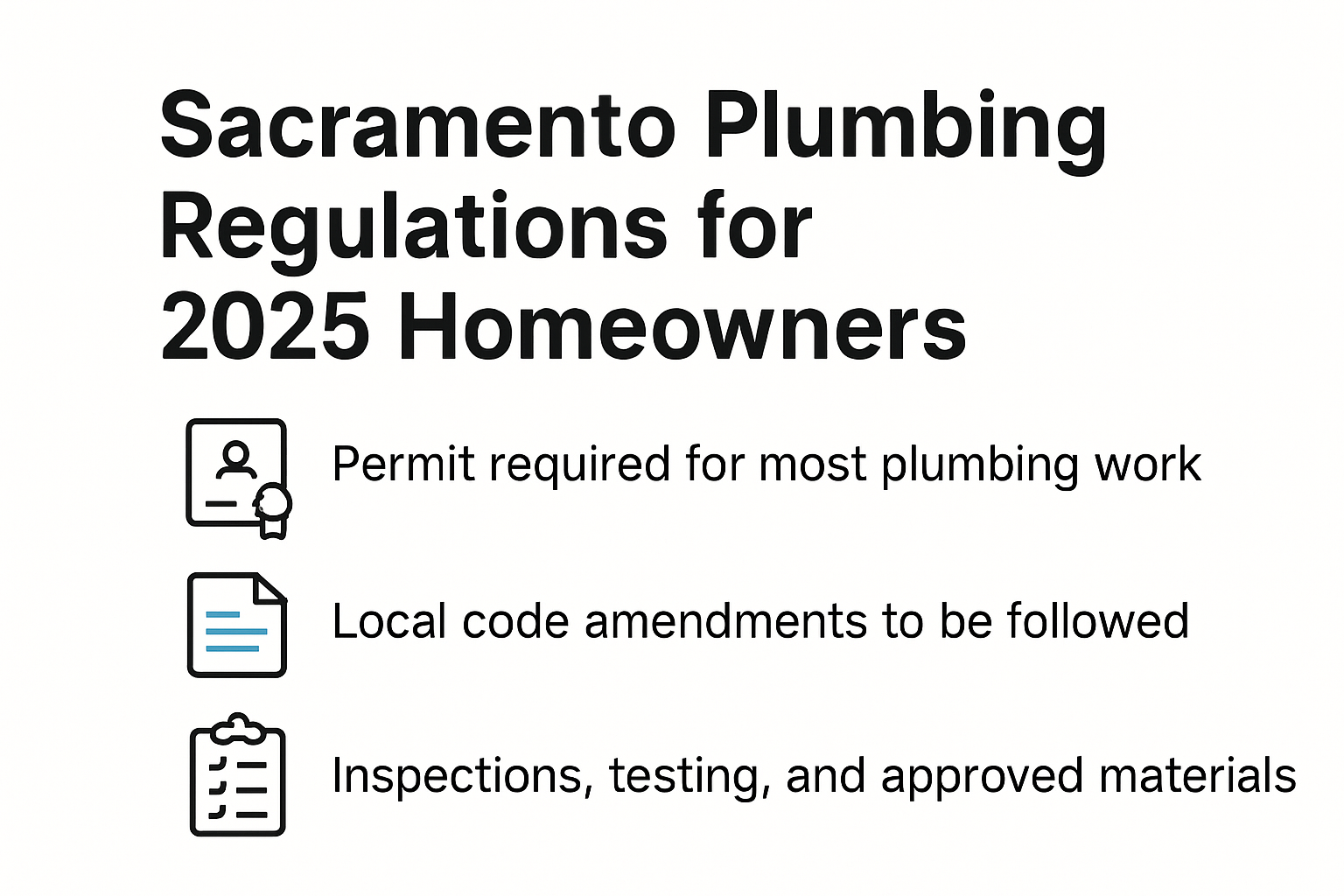 Sacramento Plumbing Regulations for 2025 Homeowners

Permit required for most plumbing work

Local code amendments to be followed

Inspections, testing, and approved materials