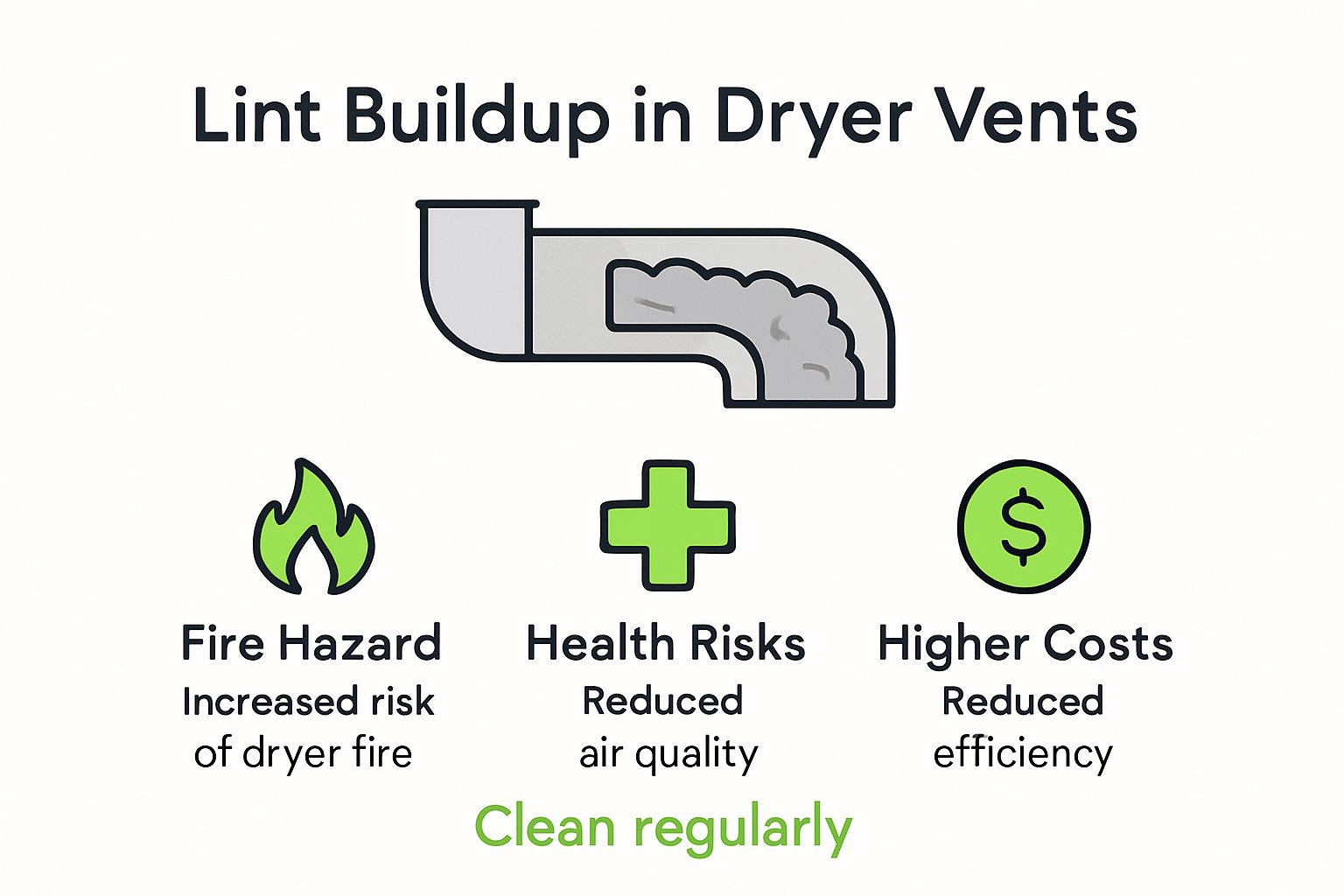 Lint Buildup in Dryer Vents

$

Fire Hazard
Increased risk of dryer fire

Health Risks
Reduced air quality

Higher Costs
Reduced efficiency

Clean regularly