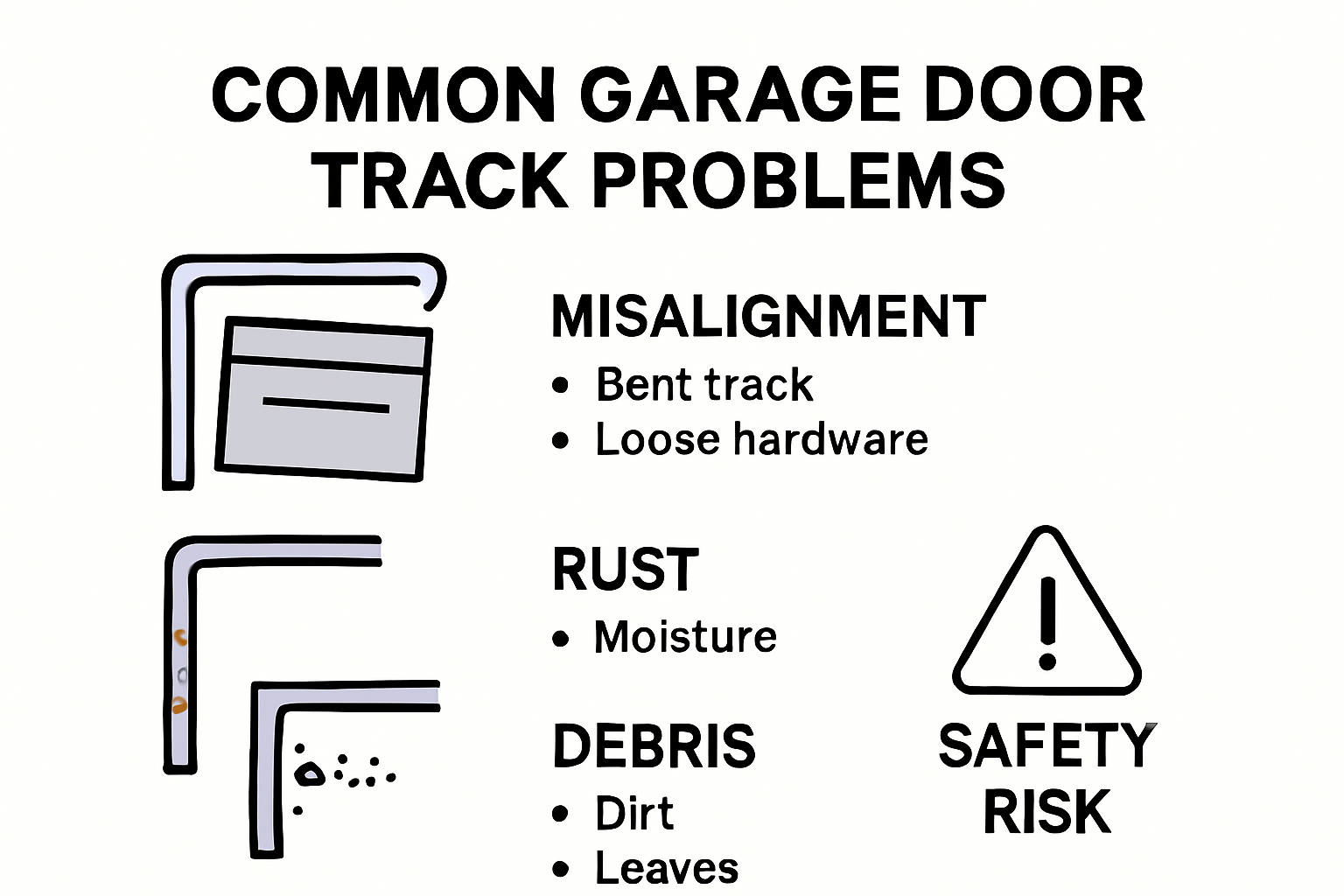 COMMON GARAGE DOOR TRACK PROBLEMS

MISALIGNMENT
• Bent track
• Loose hardware

RUST
• Moisture

DEBRIS
• Dirt
• Leaves

SAFETY RISK