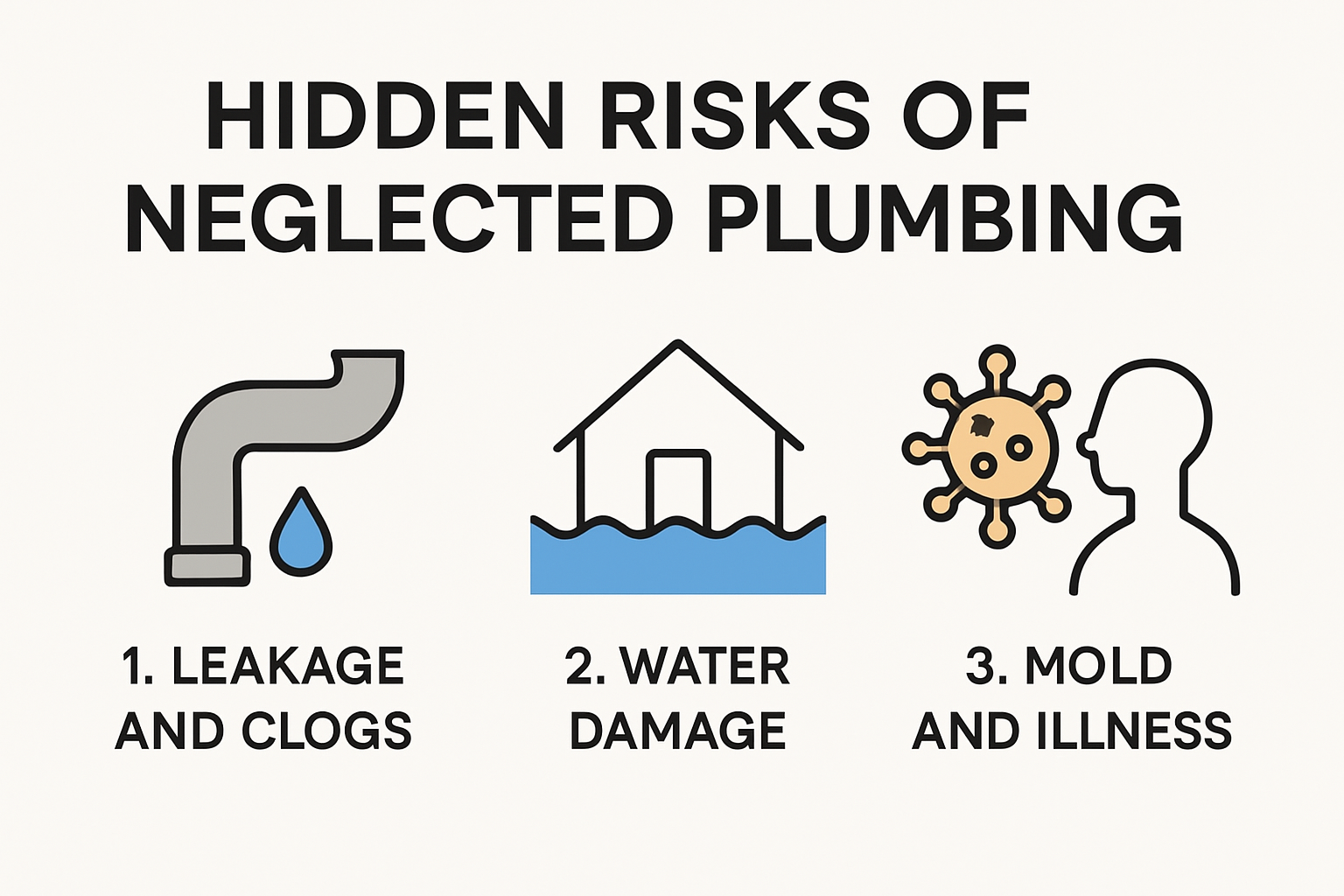 HIDDEN RISKS OF NEGLECTED PLUMBING

1. LEAKAGE AND CLOGS

2. WATER DAMAGE

3. MOLD AND ILLNESS