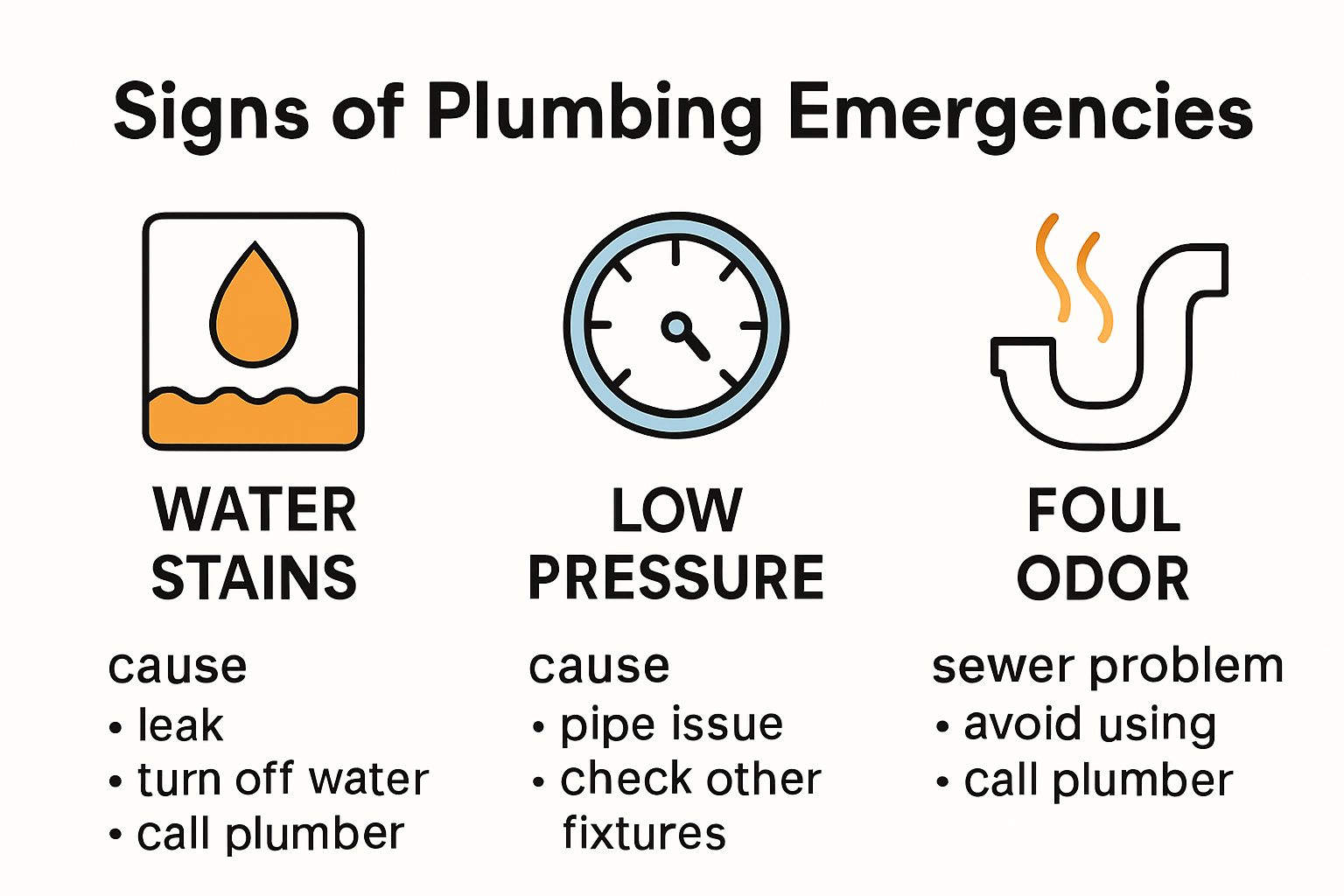 Signs of Plumbing Emergencies

WATER STAINS

cause
• leak
• turn off water
• call plumber

LOW PRESSURE

cause
• pipe issue
• check other fixtures

FOUL ODOR

sewer problem
• avoid using
• call plumber