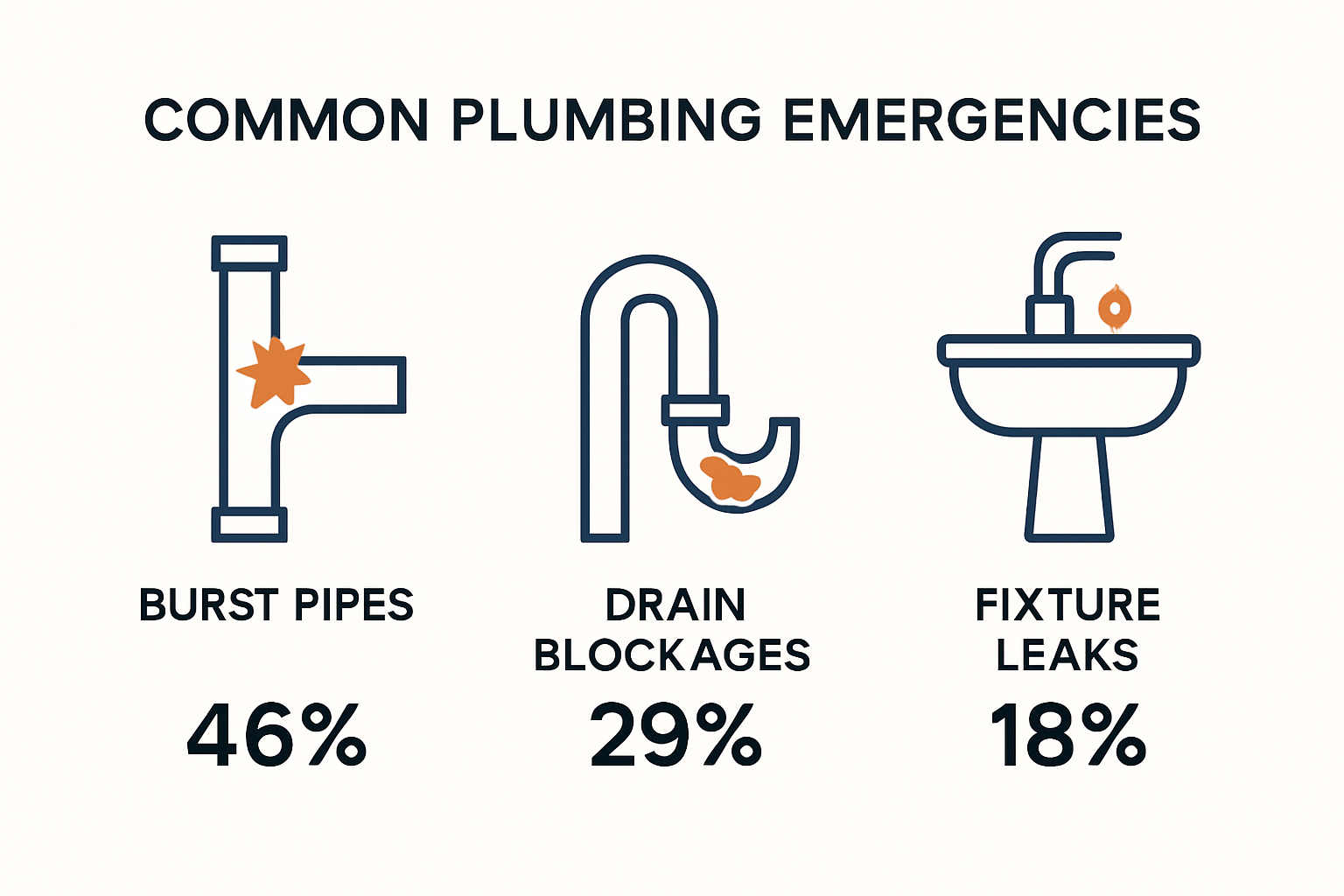 COMMON PLUMBING EMERGENCIES

BURST PIPES
46%

DRAIN BLOCKAGES
29%

FIXTURE LEAKS
18%