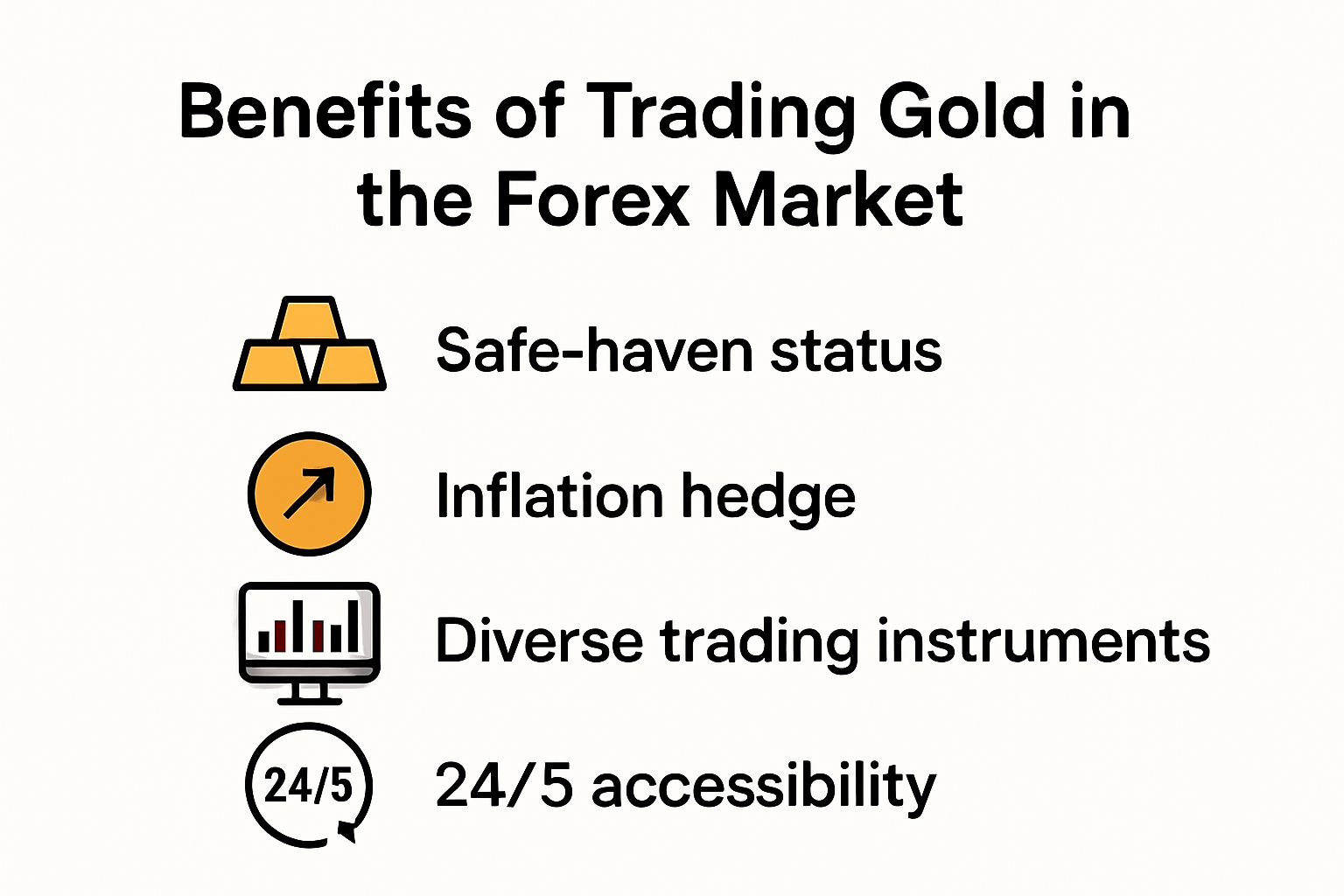 Benefits of Trading Gold in the Forex Market

Safe-haven status

Inflation hedge

Diverse trading instruments

24/5

24/5 accessibility