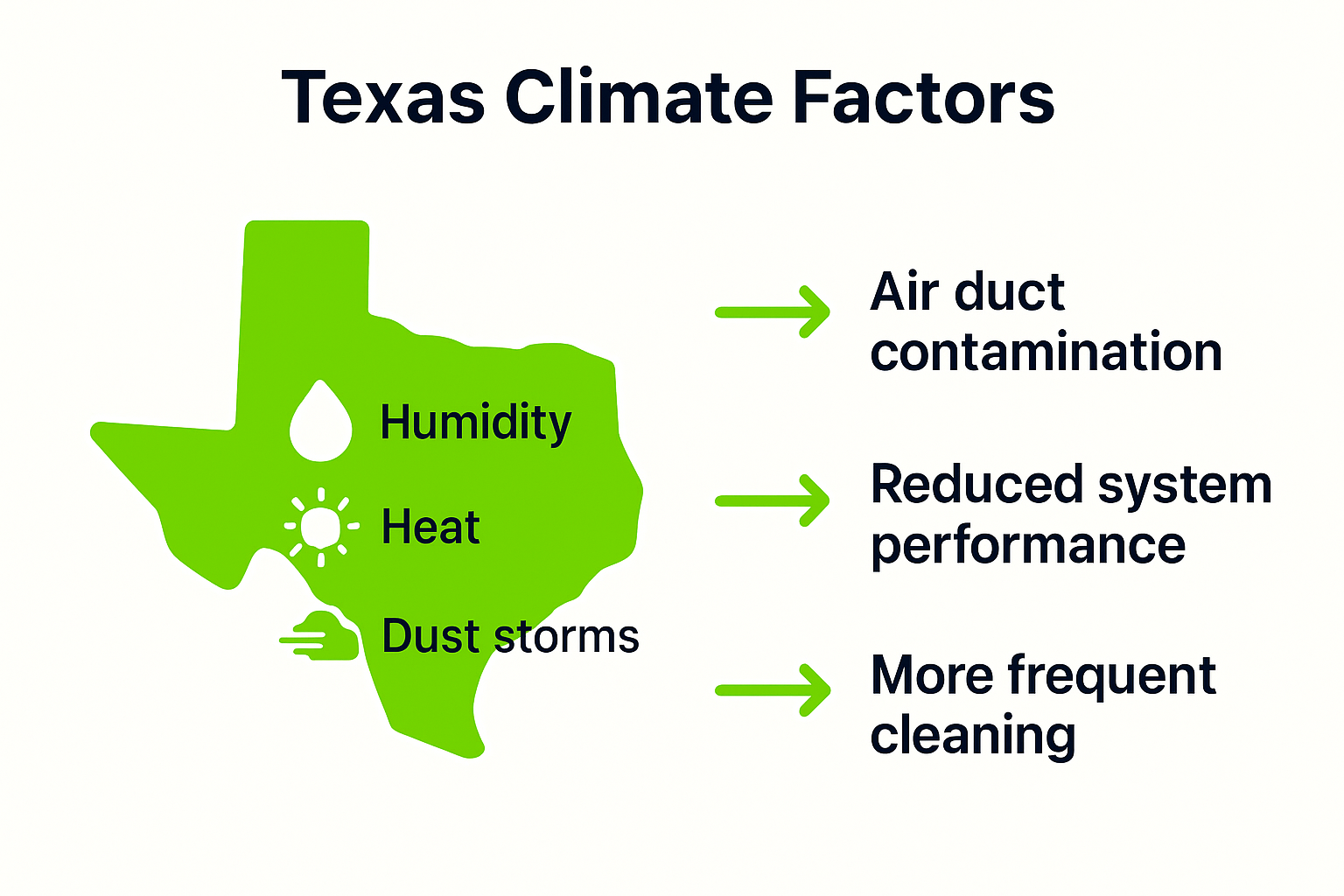 Texas Climate Factors

Humidity
Heat
Dust storms

Air duct contamination

Reduced system performance

More frequent cleaning