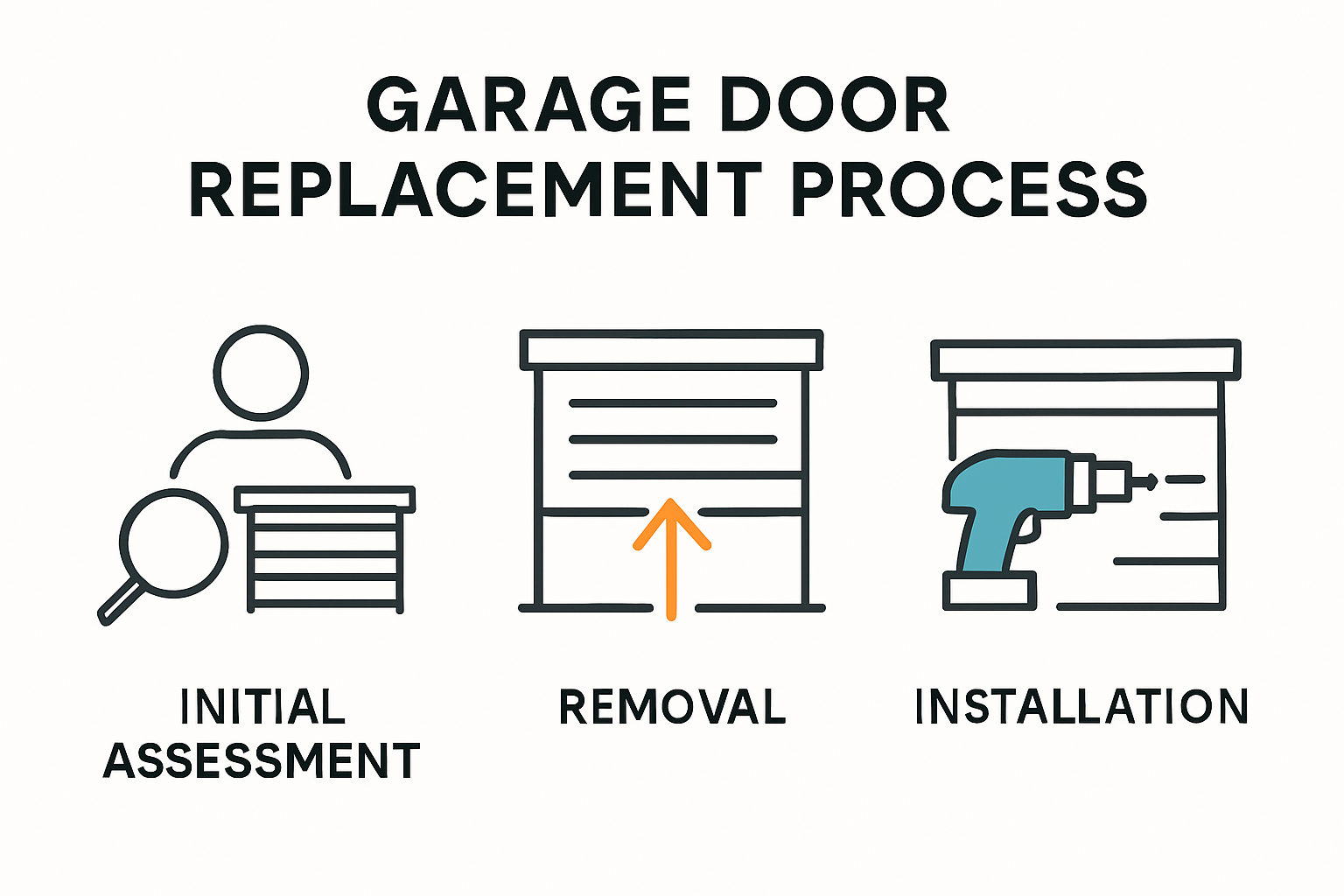 GARAGE DOOR REPLACEMENT PROCESS

INITIAL ASSESSMENT

REMOVAL

INSTALLATION