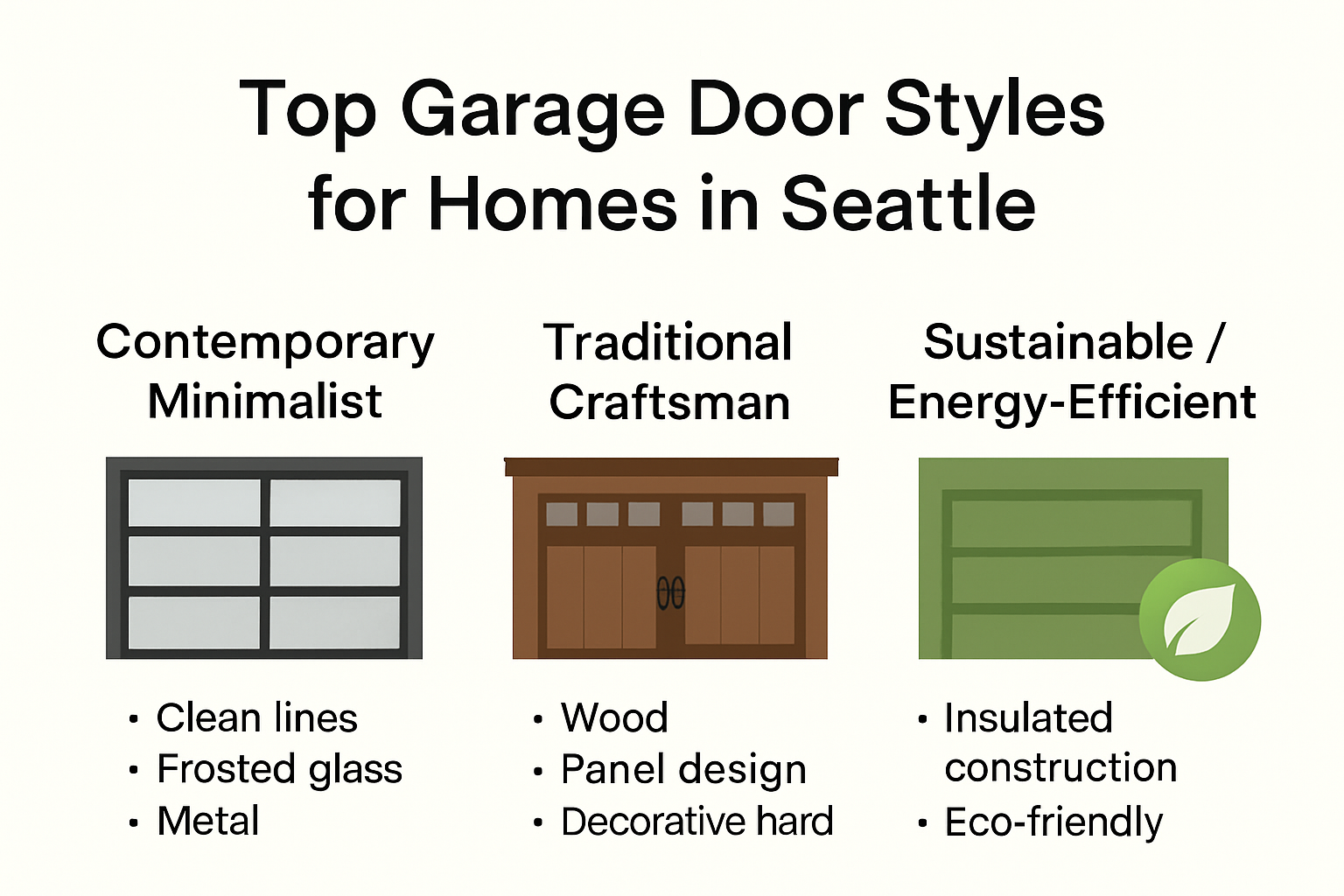 Top Garage Door Styles for Homes in Seattle

Contemporary Minimalist

• Clean lines
• Frosted glass
• Metal

Traditional Craftsman

• Wood
• Panel design
• Decorative hard

Sustainable / Energy-Efficient

• Insulated construction
• Eco-friendly