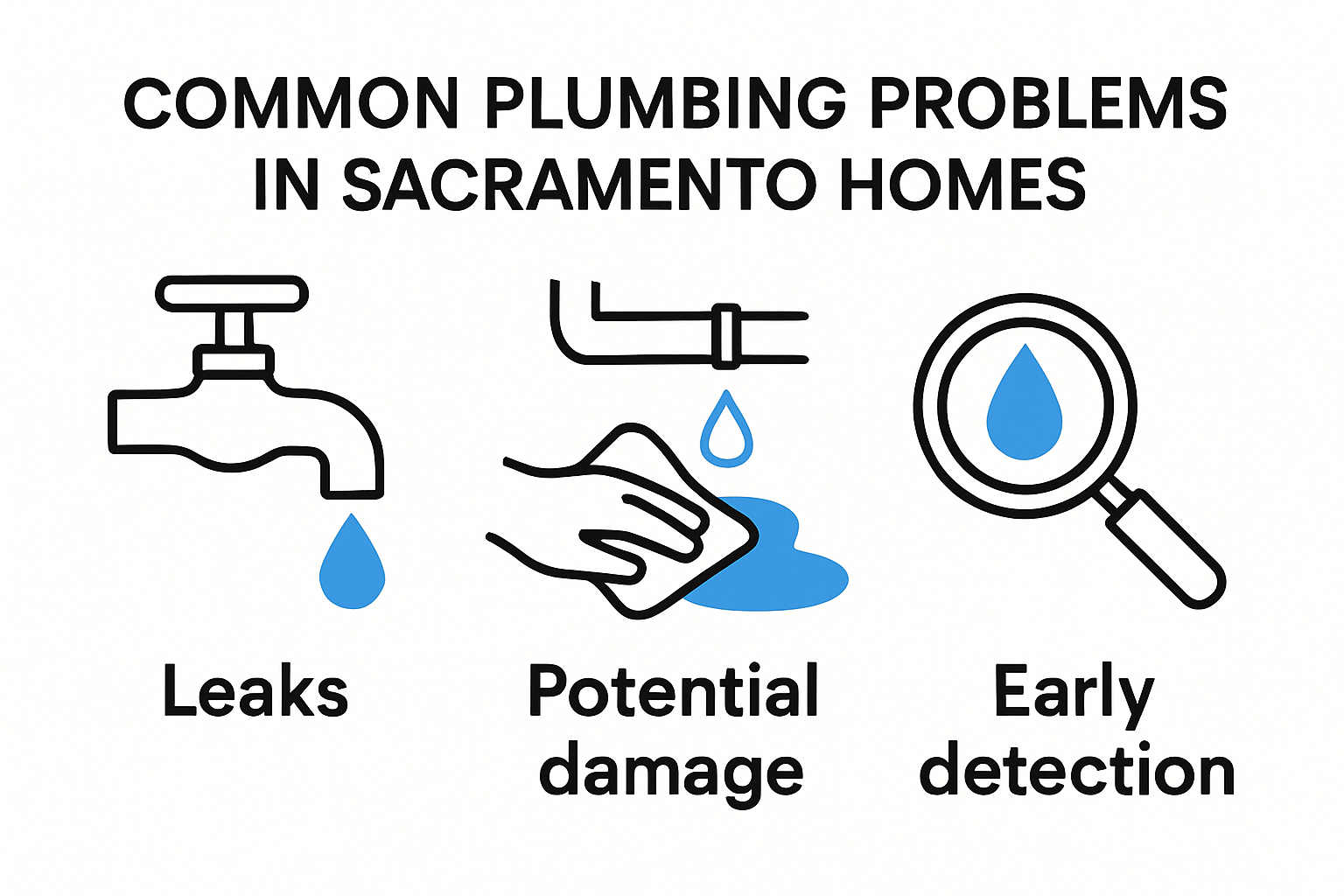 COMMON PLUMBING PROBLEMS IN SACRAMENTO HOMES

Leaks

Potential damage

Early detection