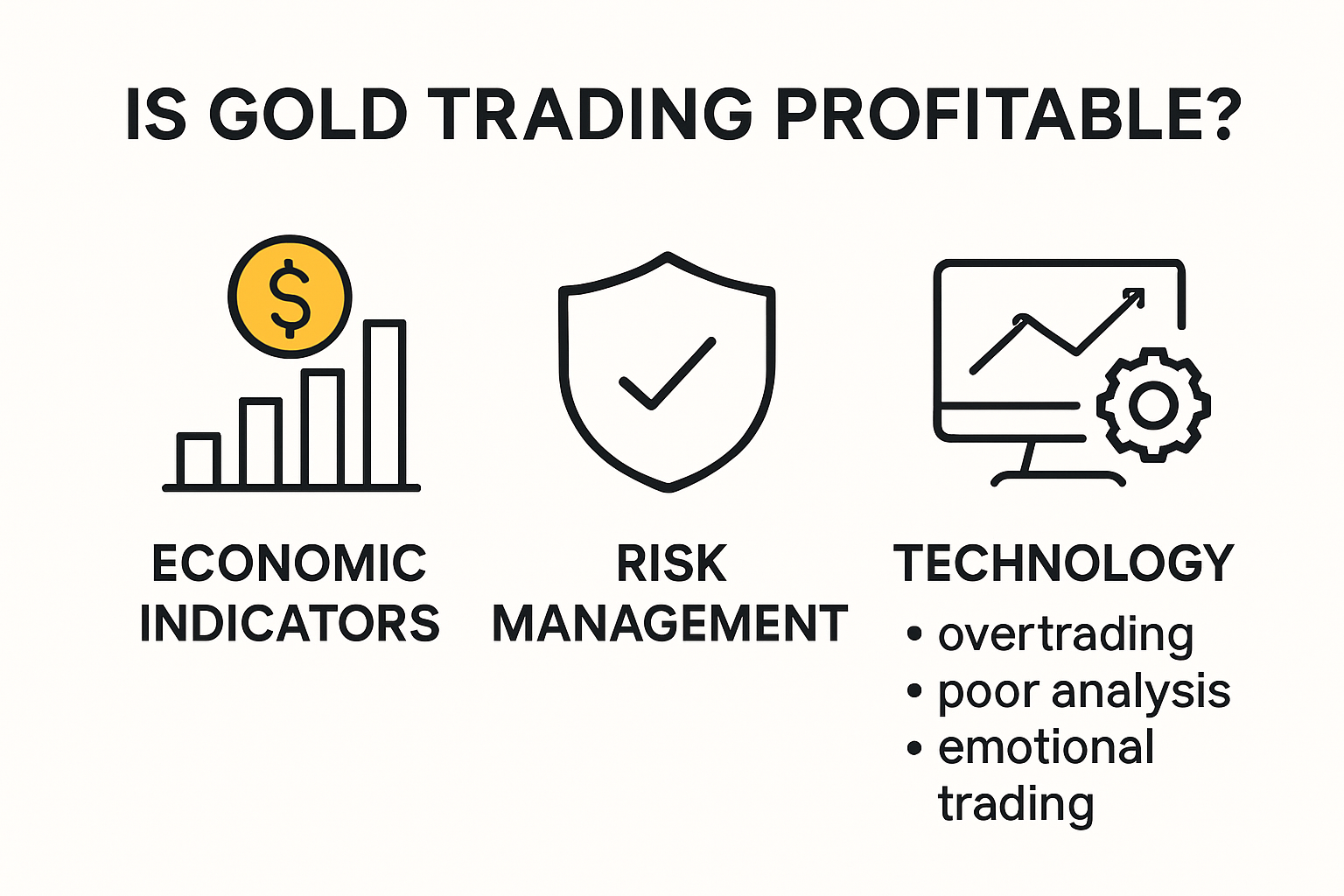 IS GOLD TRADING PROFITABLE?

$

ECONOMIC INDICATORS

RISK MANAGEMENT

TECHNOLOGY
• overtrading
• poor analysis
• emotional trading