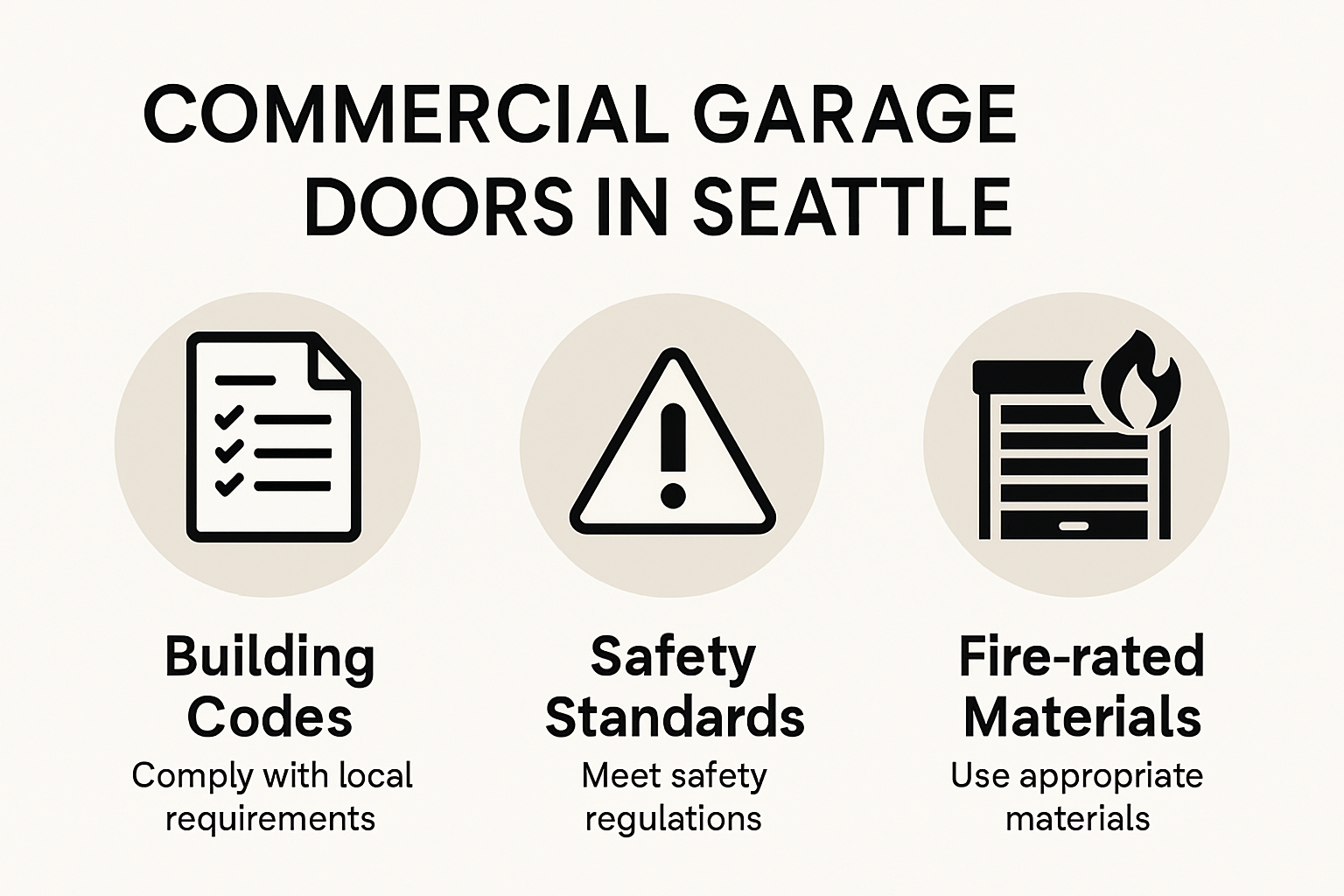 COMMERCIAL GARAGE DOORS IN SEATTLE

Building Codes
Comply with local requirements

Safety Standards
Meet safety regulations

Fire-rated Materials
Use appropriate materials