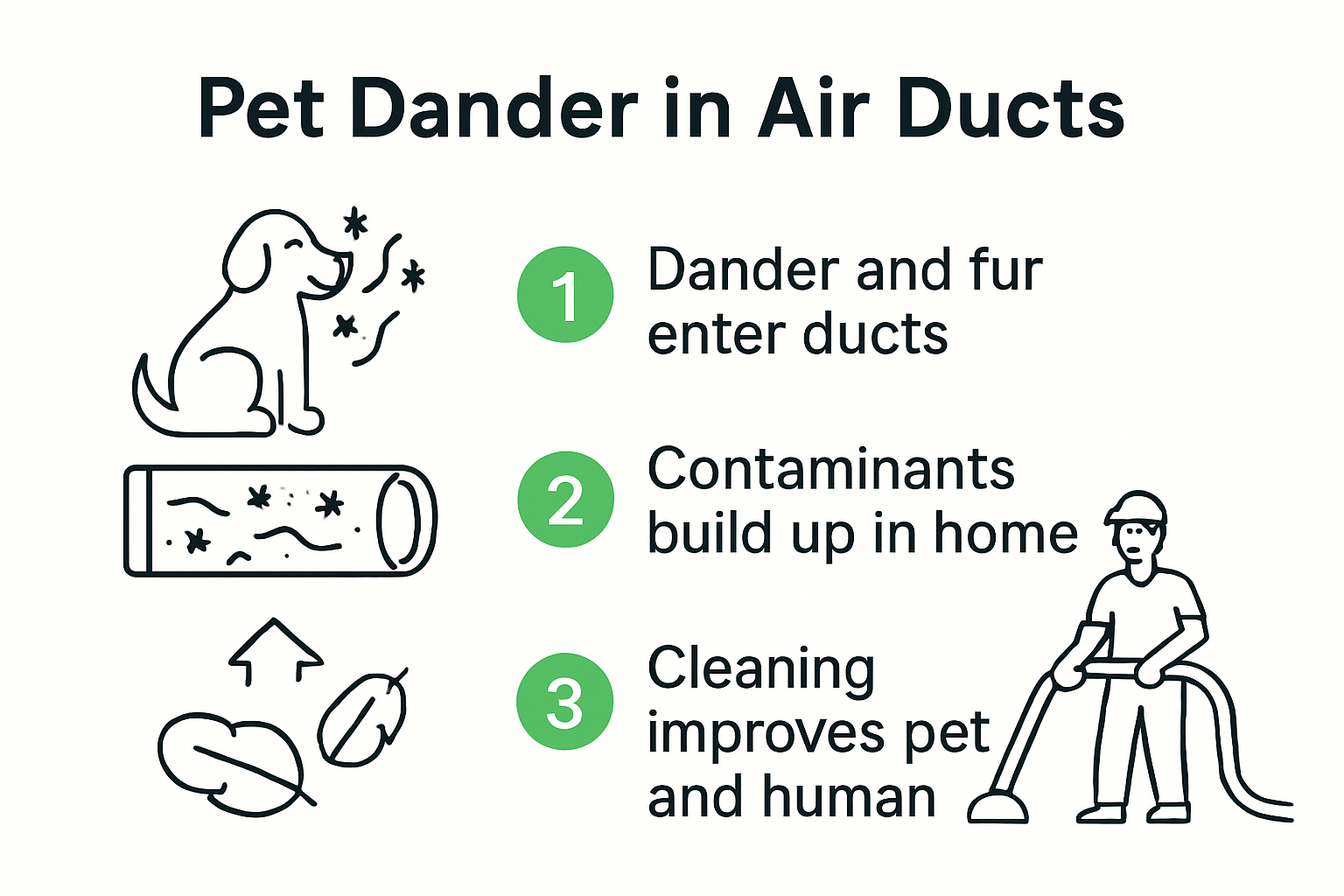 Pet Dander in Air Ducts

1 Dander and fur enter ducts

2 Contaminants build up in home

3 Cleaning improves pet and human