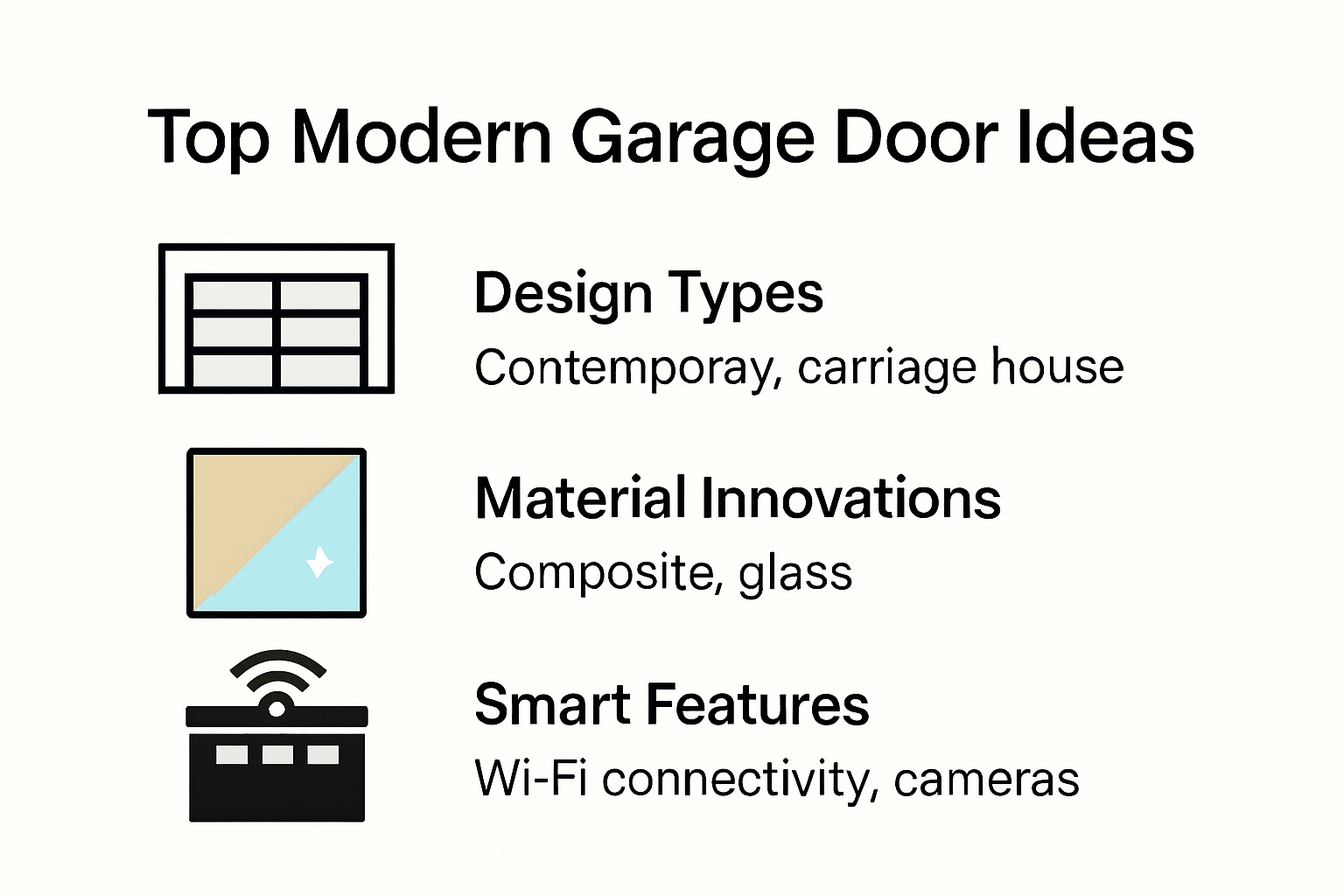 Top Modern Garage Door Ideas

Design Types
Contemporay, carriage house

Material Innovations
Composite, glass

Smart Features
Wi-Fi connectivity, cameras