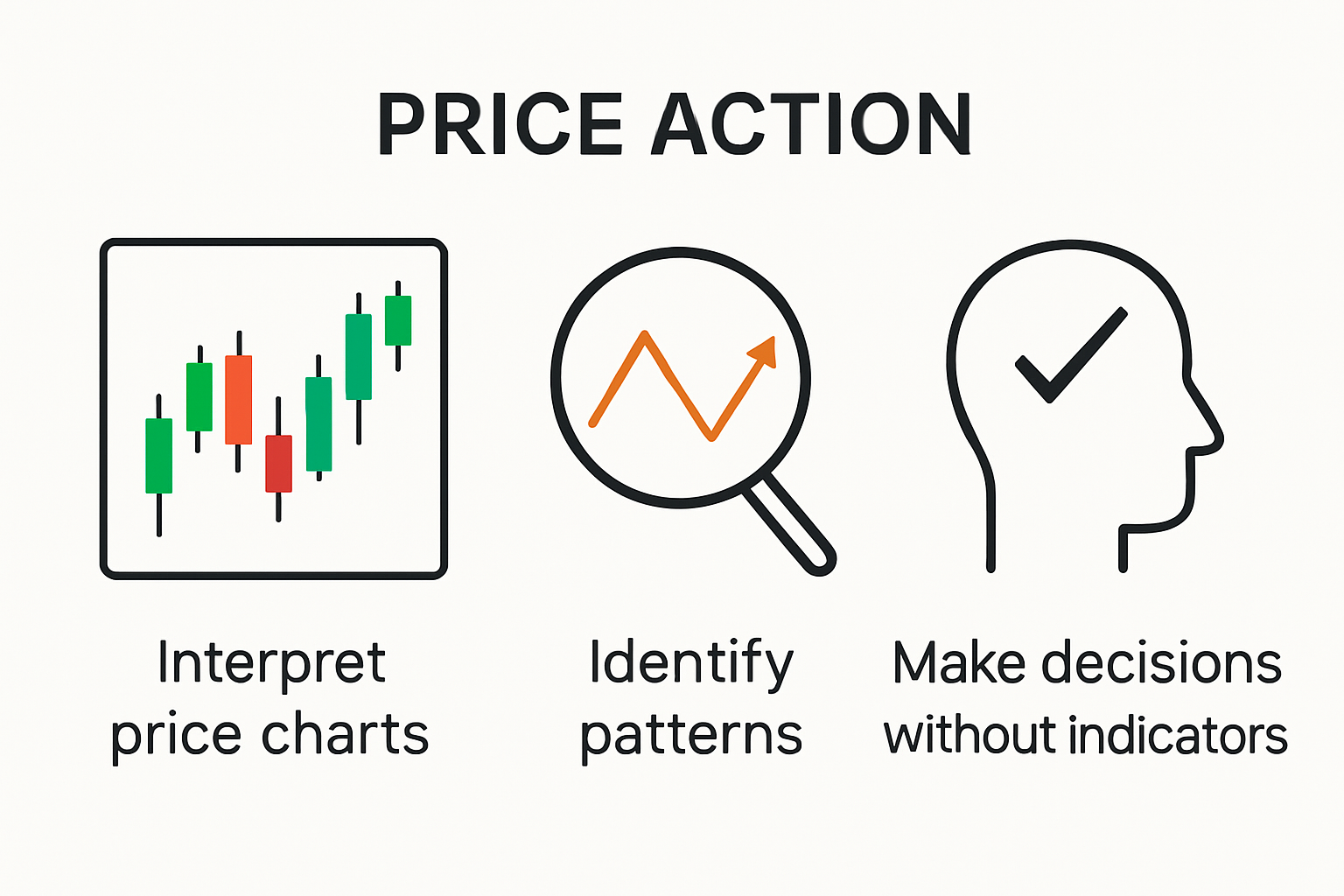 PRICE ACTION

Interpret price charts

Identify patterns

Make decisions without indicators