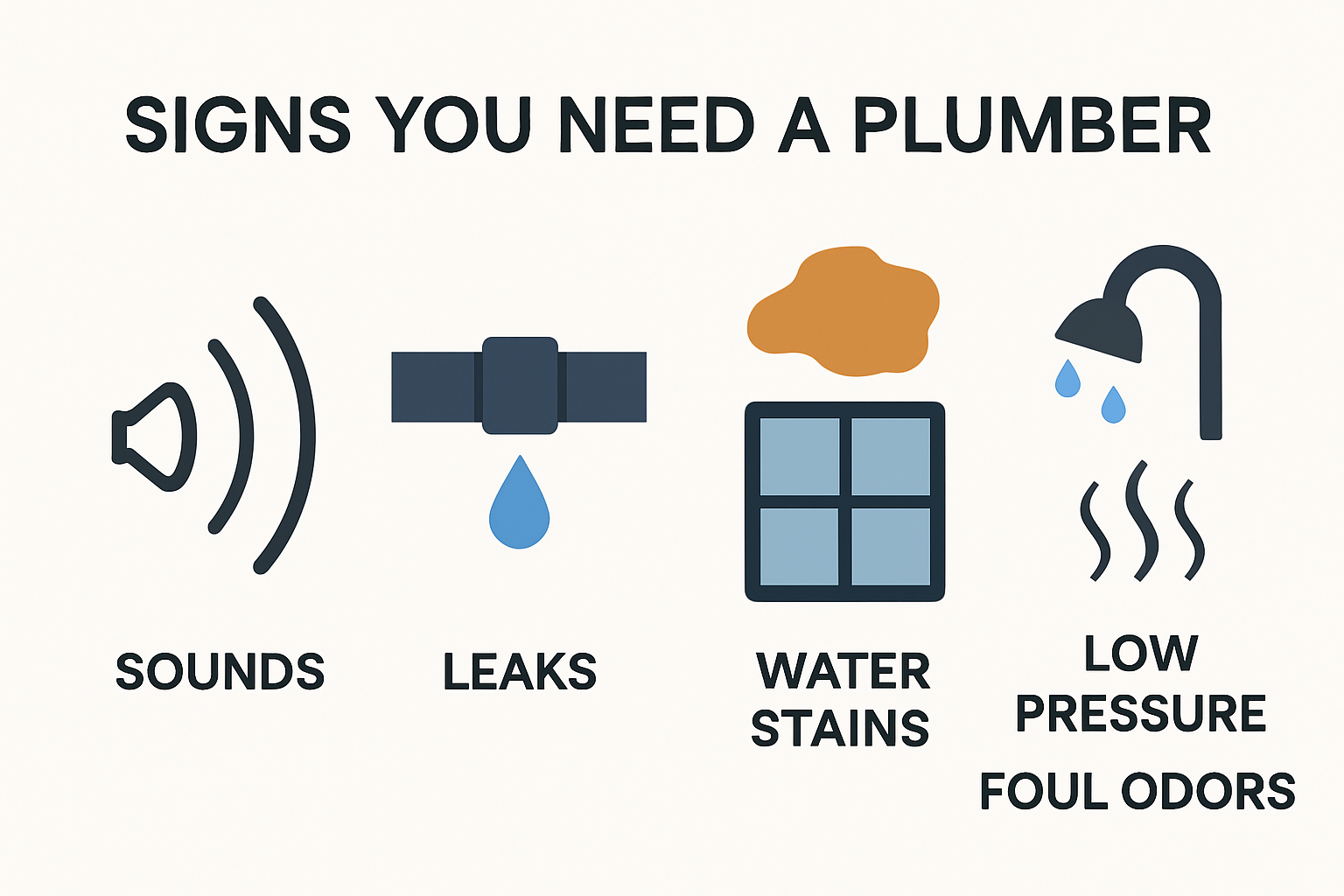 SIGNS YOU NEED A PLUMBER

SOUNDS

LEAKS

WATER STAINS

LOW PRESSURE

FOUL ODORS