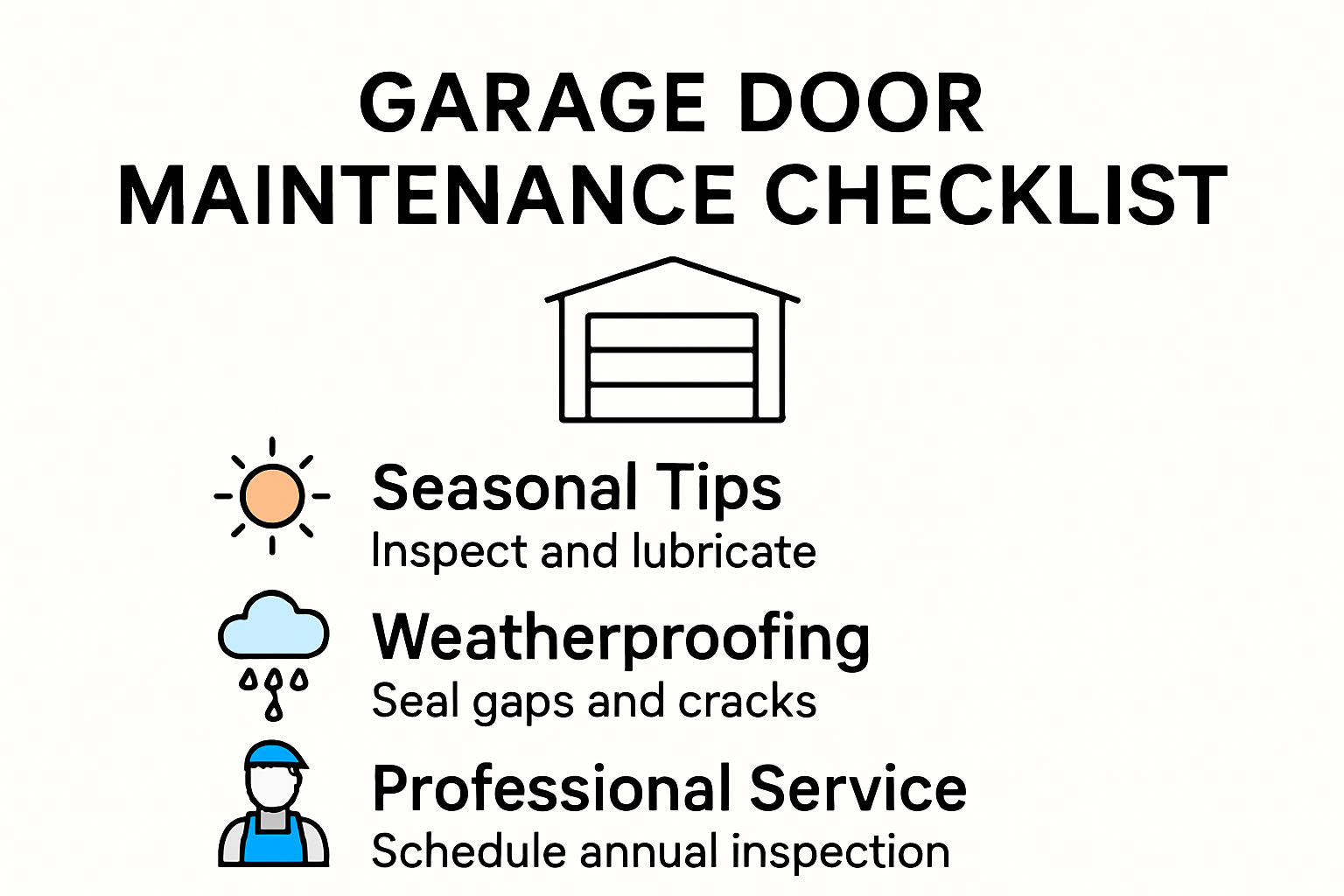 GARAGE DOOR MAINTENANCE CHECKLIST

Seasonal Tips
Inspect and lubricate

Weatherproofing
Seal gaps and cracks

Professional Service
Schedule annual inspection