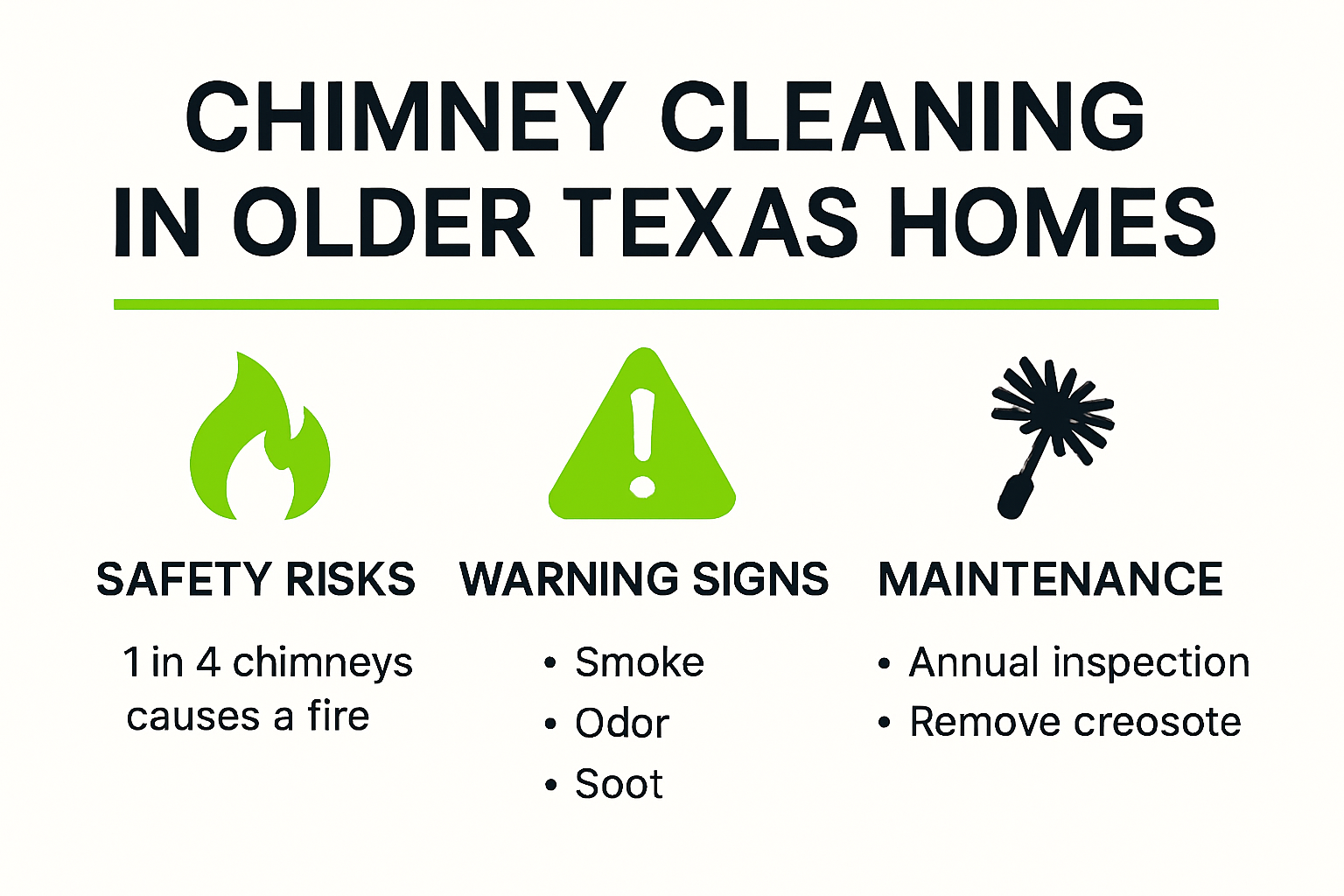 CHIMNEY CLEANING IN OLDER TEXAS HOMES

SAFETY RISKS

1 in 4 chimneys causes a fire

WARNING SIGNS

• Smoke
• Odor
• Soot

MAINTENANCE

• Annual inspection
• Remove creosote