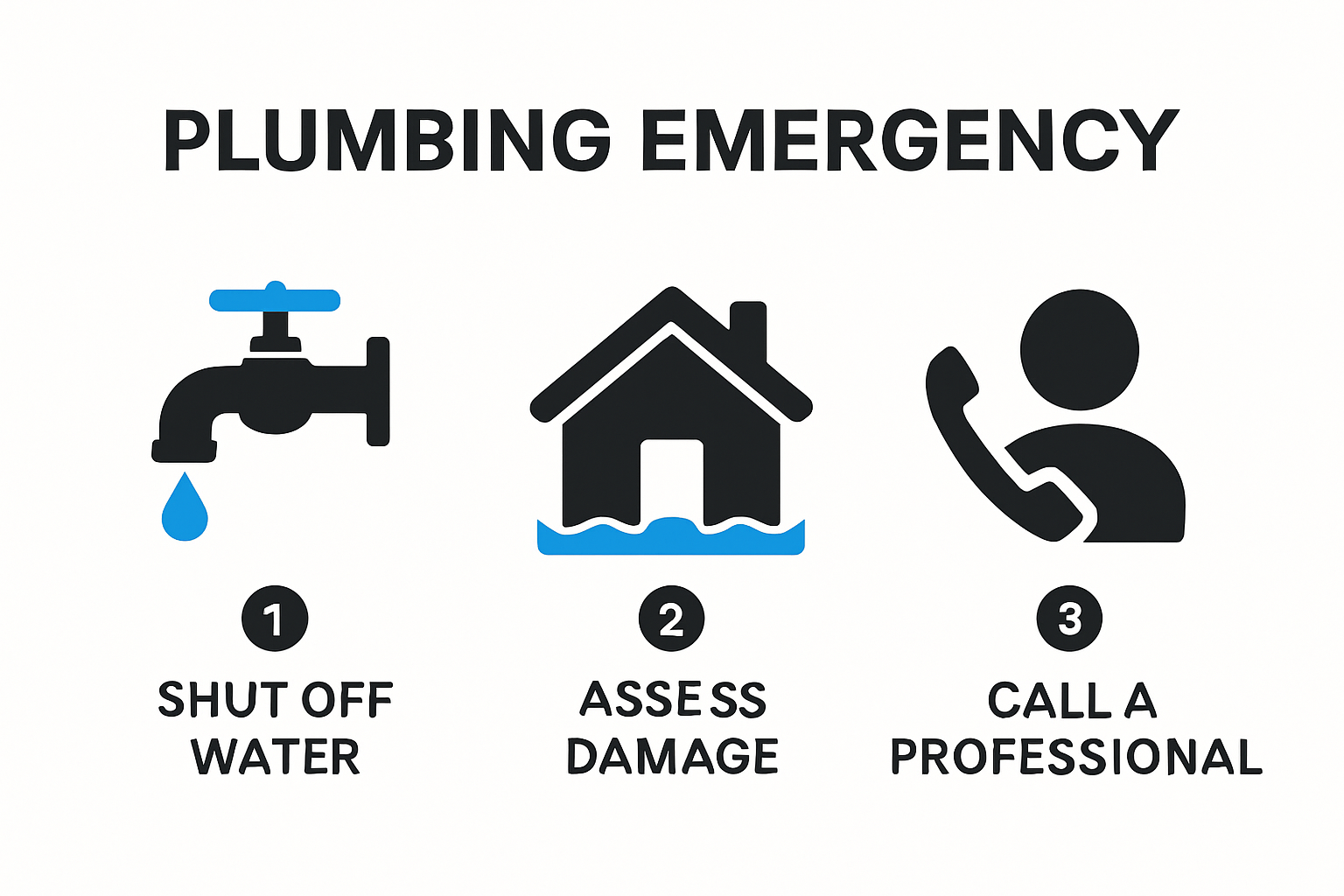 PLUMBING EMERGENCY

1
SHUT OFF WATER

2
ASSESS DAMAGE

3
CALL A PROFESSIONAL