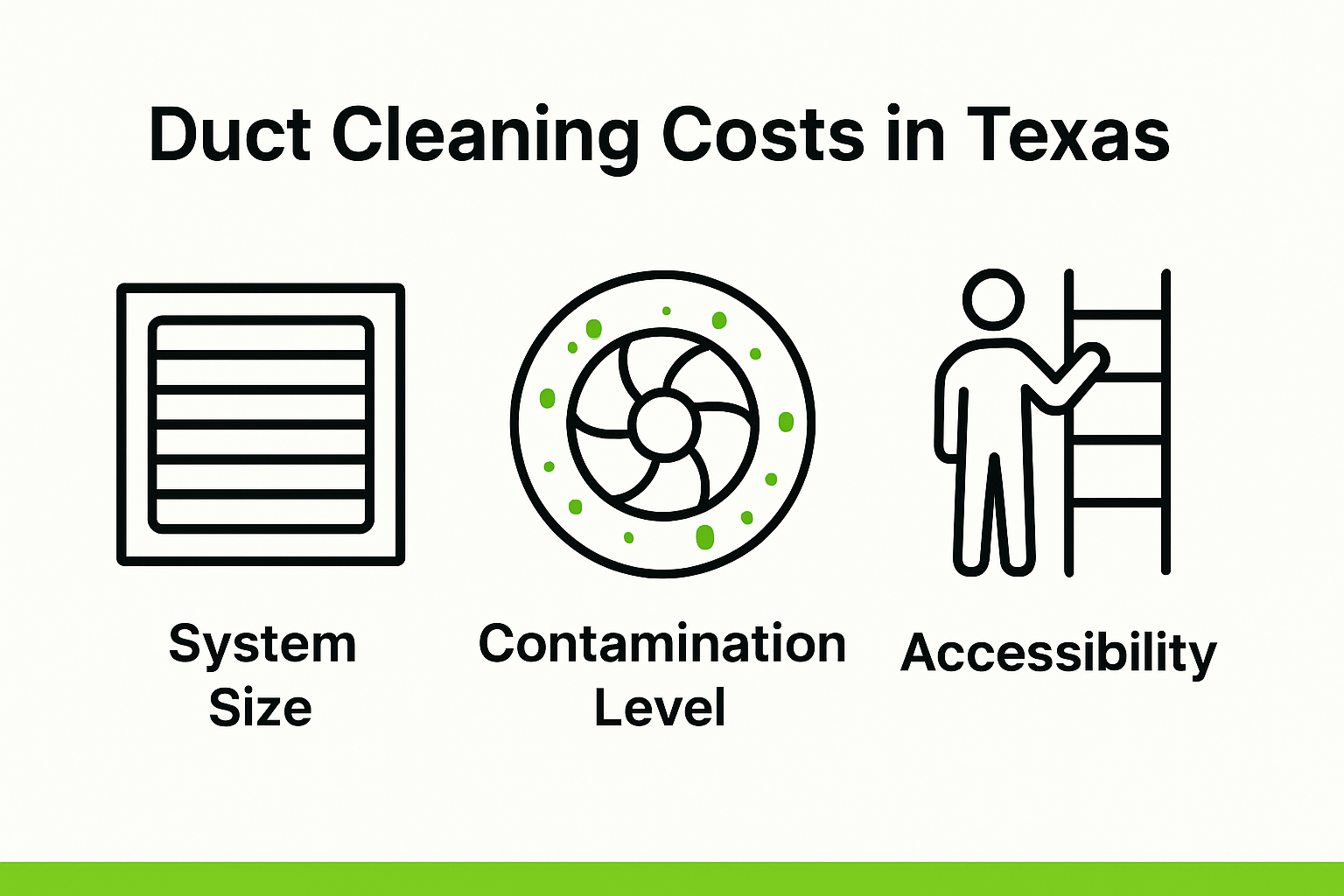 Duct Cleaning Costs in Texas

System Size

Contamination Level

Accessibility