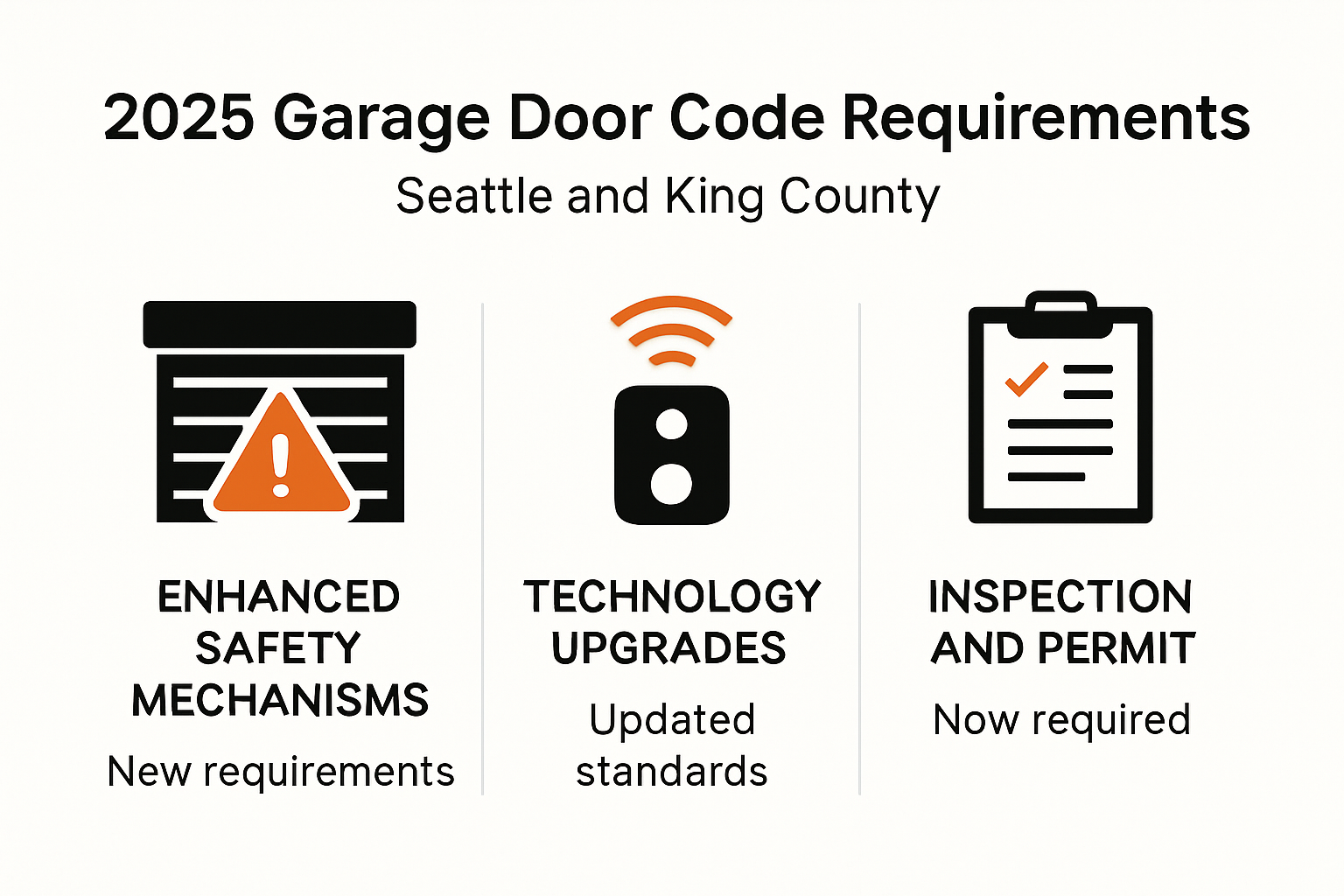 2025 Garage Door Code Requirements

Seattle and King County

ENHANCED SAFETY MECHANISMS

New requirements

TECHNOLOGY UPGRADES

Updated standards

INSPECTION AND PERMIT

Now required