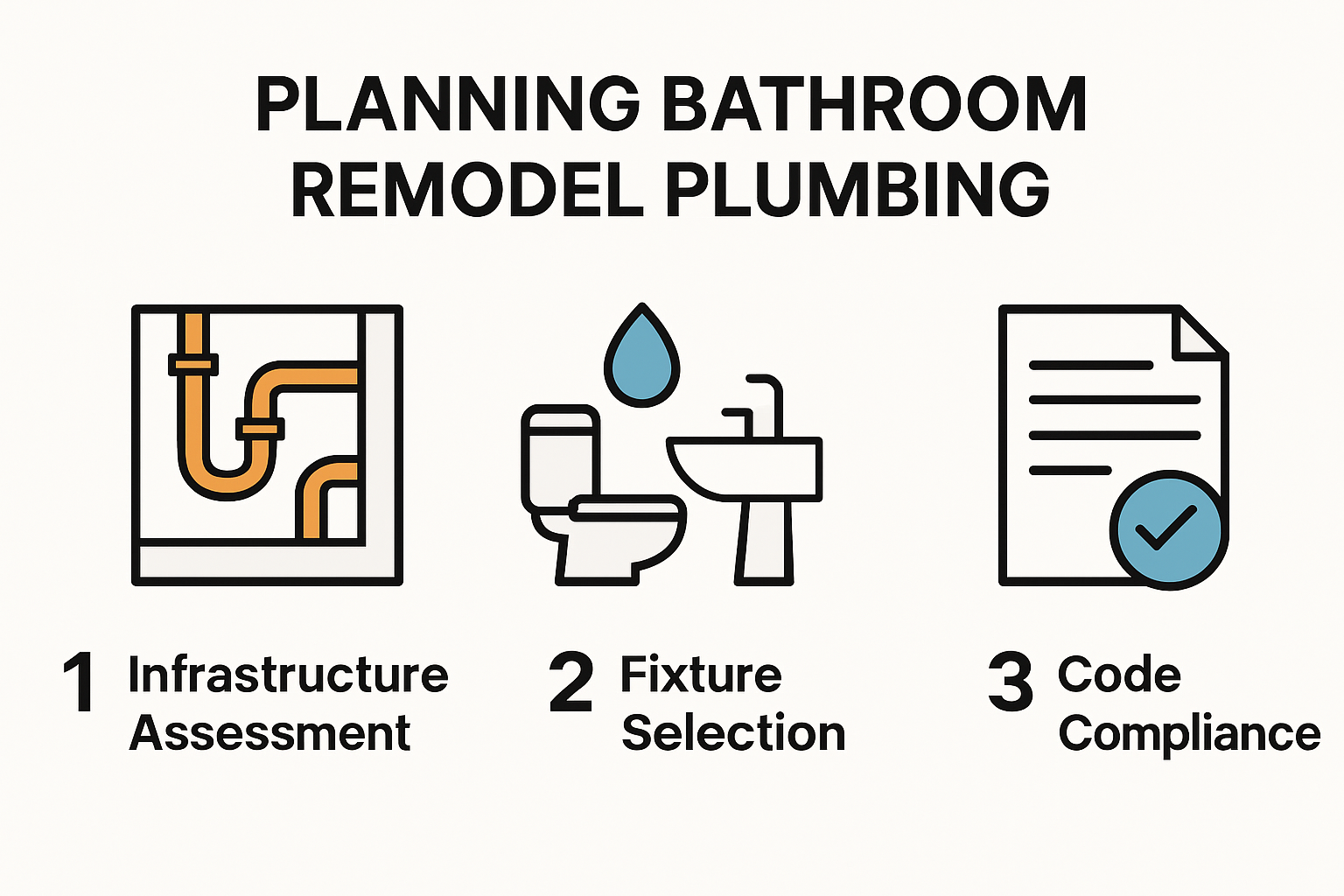 PLANNING BATHROOM REMODEL PLUMBING

1 Infrastructure Assessment

2 Fixture Selection

3 Code Compliance