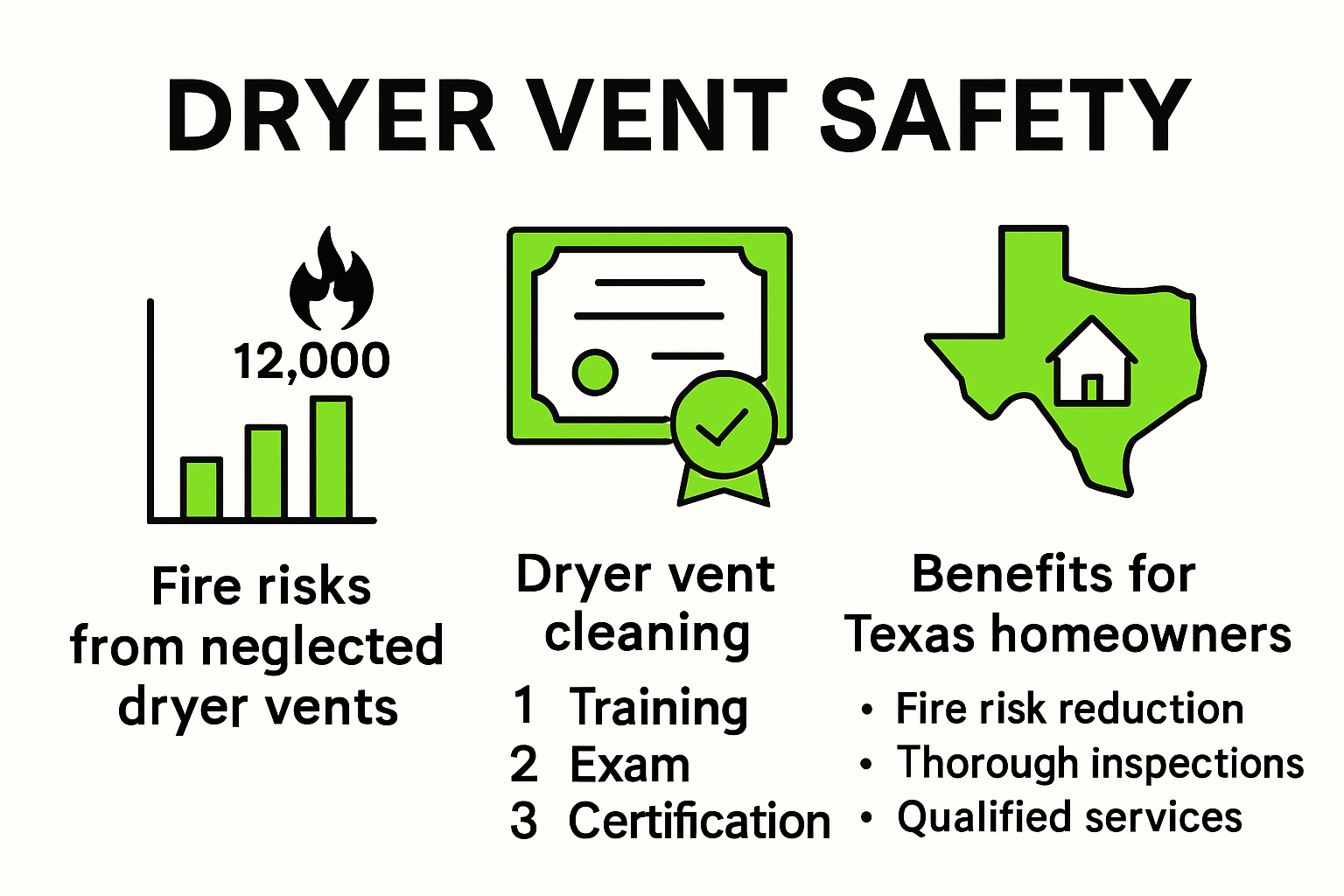 DRYER VENT SAFETY

12,000

Fire risks from neglected dryer vents

Dryer vent cleaning

1 Training
2 Exam
3 Certification

Benefits for Texas homeowners

• Fire risk reduction
• Thorough inspections
• Qualified services