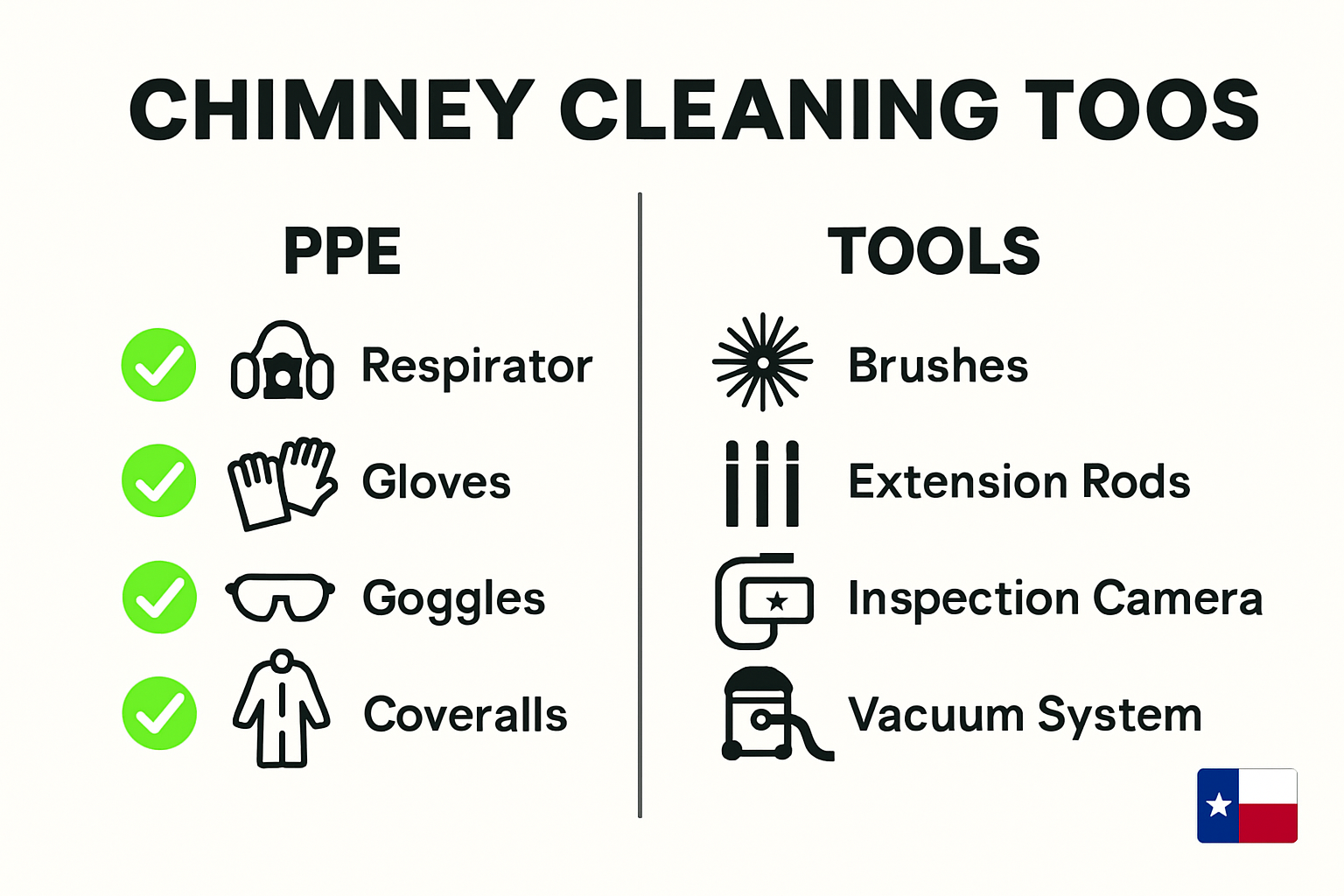 CHIMNEY CLEANING TOOS

PPE

Respirator

Gloves

Goggles

Coveralls

TOOLS

Brushes

Extension Rods

Inspection Camera

Vacuum System