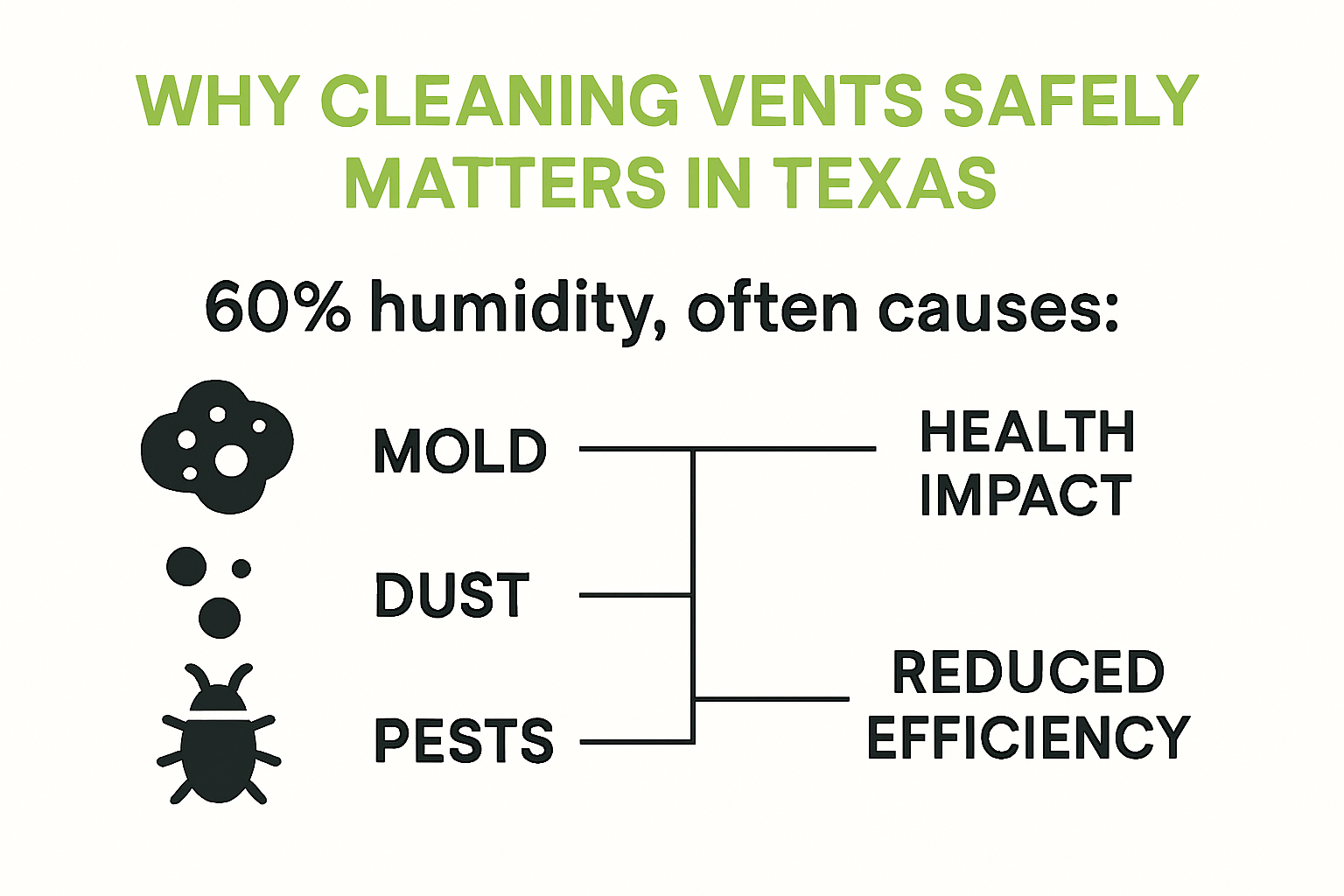 WHY CLEANING VENTS SAFELY MATTERS IN TEXAS

60% humidity, often causes:

MOLD

DUST

PESTS

HEALTH IMPACT

REDUCED EFFICIENCY