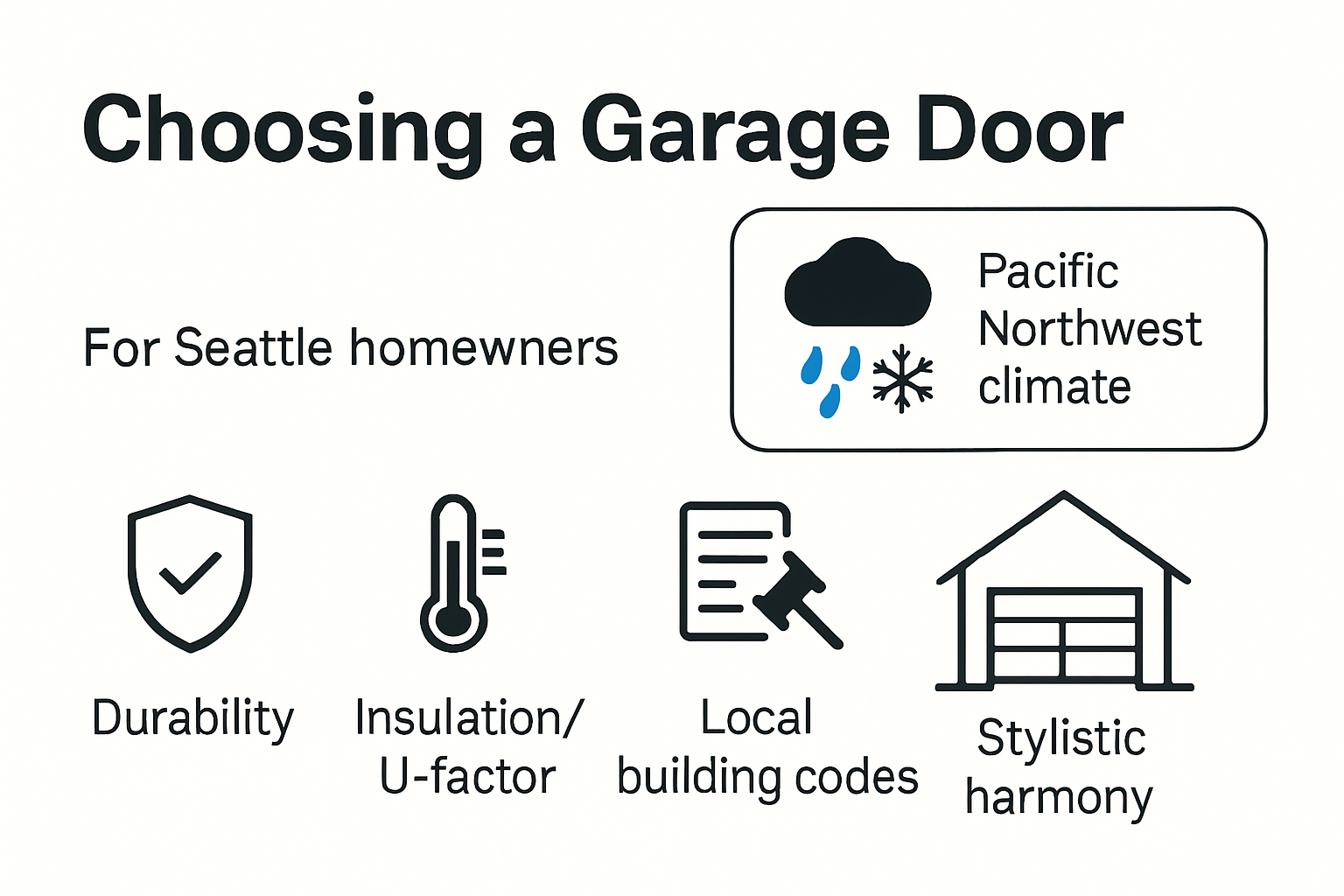 Choosing a Garage Door

For Seattle homewners

Pacific Northwest climate

Durability

Insulation/ U-factor

Local building codes

Stylistic harmony