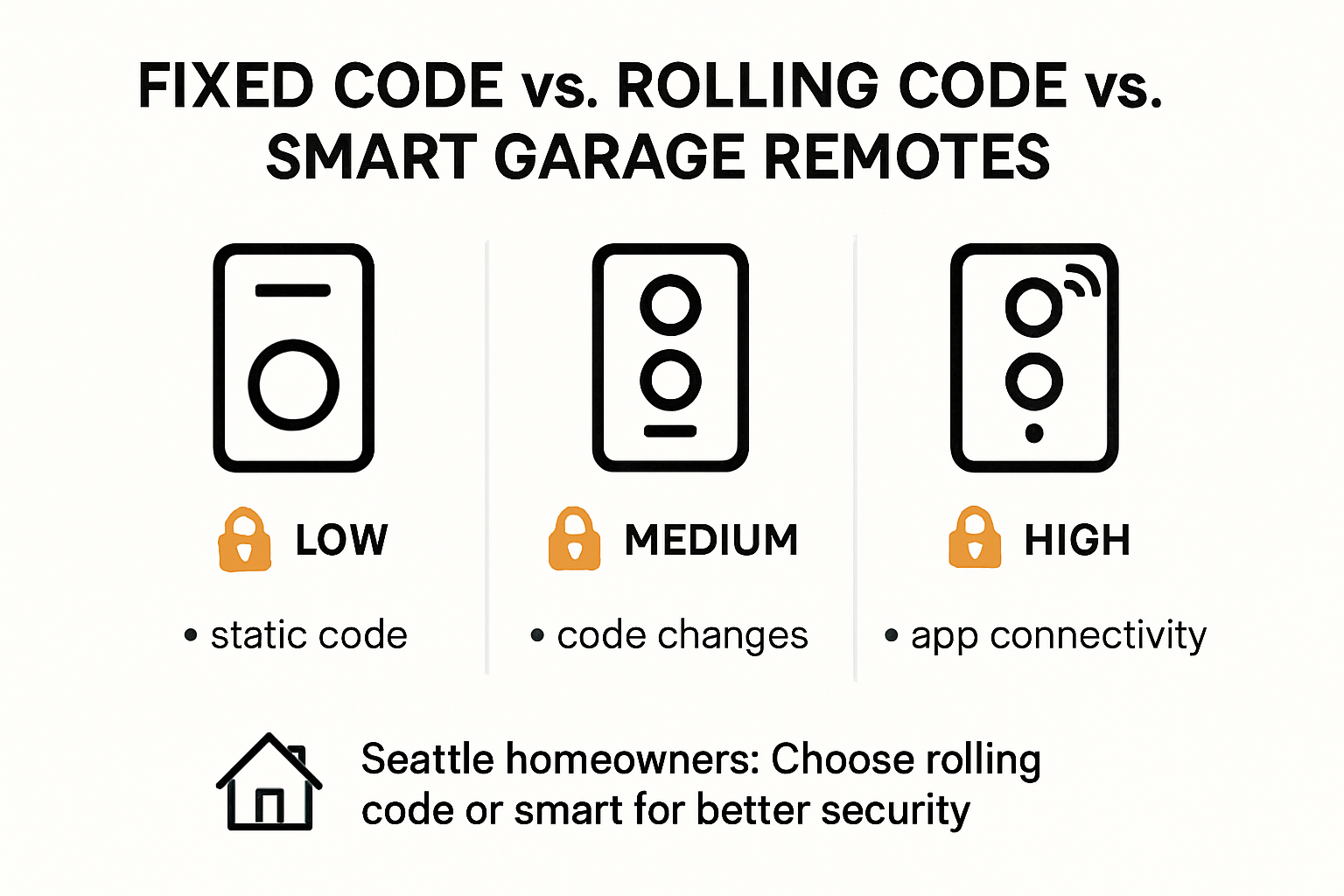 FIXED CODE vs. ROLLING CODE vs. SMART GARAGE REMOTES

LOW

• static code

MEDIUM

• code changes

HIGH

• app connectivity

Seattle homeowners: Choose rolling code or smart for better security