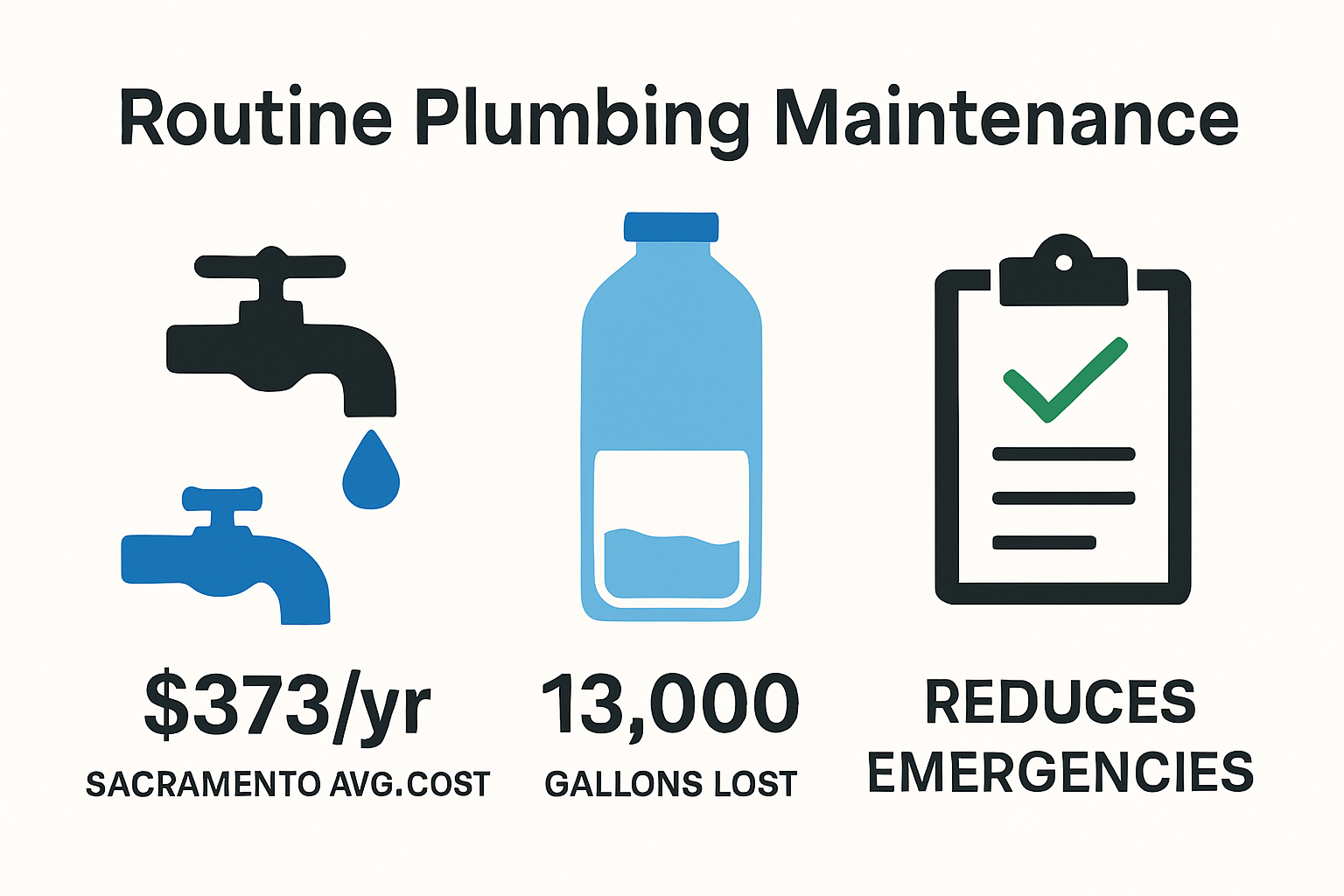 Routine Plumbing Maintenance

$373/yr
SACRAMENTO AVG.COST

13,000
GALLONS LOST

REDUCES EMERGENCIES