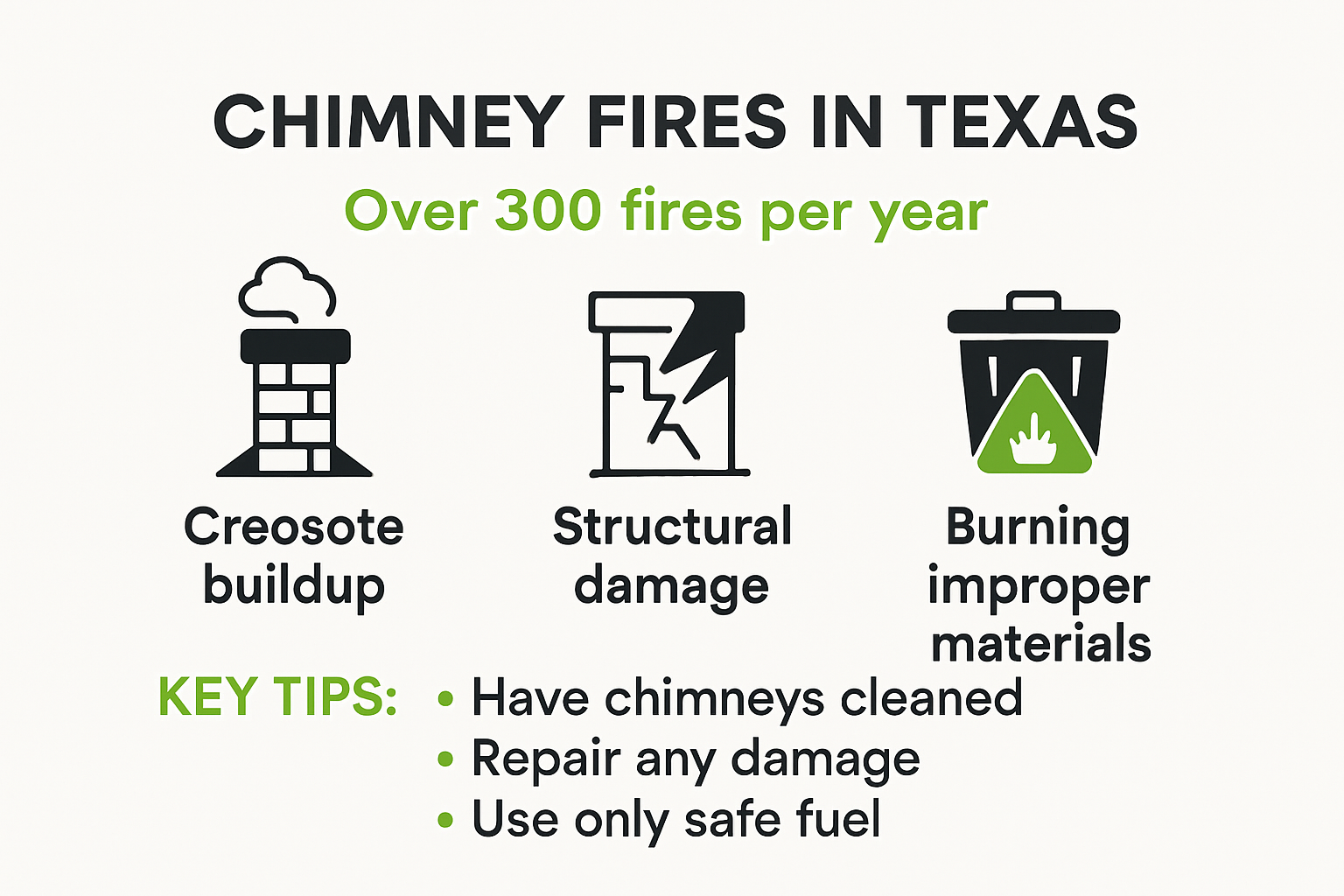 CHIMNEY FIRES IN TEXAS

Over 300 fires per year

Creosote buildup

Structural damage

Burning improper materials

KEY TIPS:
• Have chimneys cleaned
• Repair any damage
• Use only safe fuel