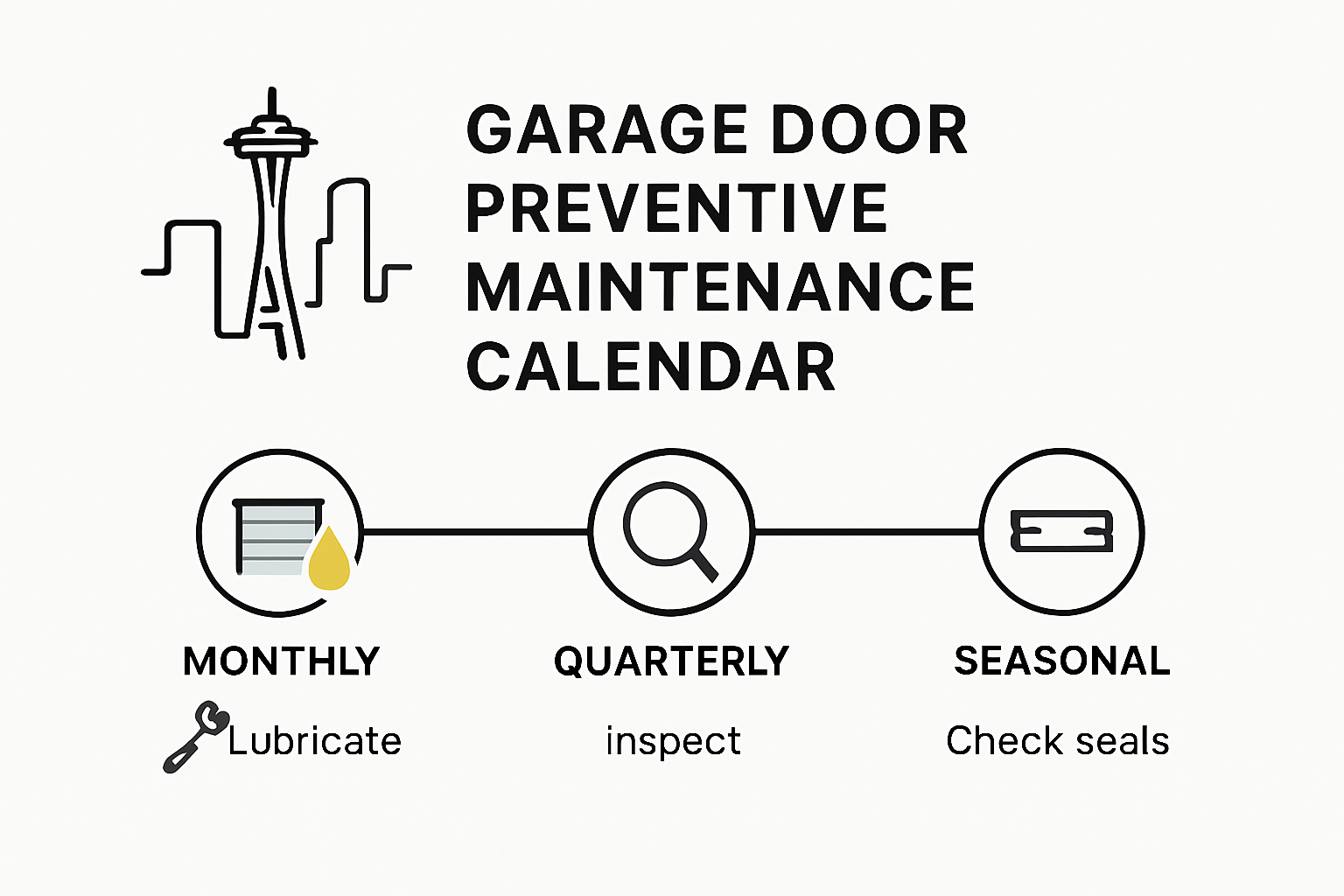 GARAGE DOOR PREVENTIVE MAINTENANCE CALENDAR

MONTHLY

Lubricate

QUARTERLY

inspect

SEASONAL

Check seals