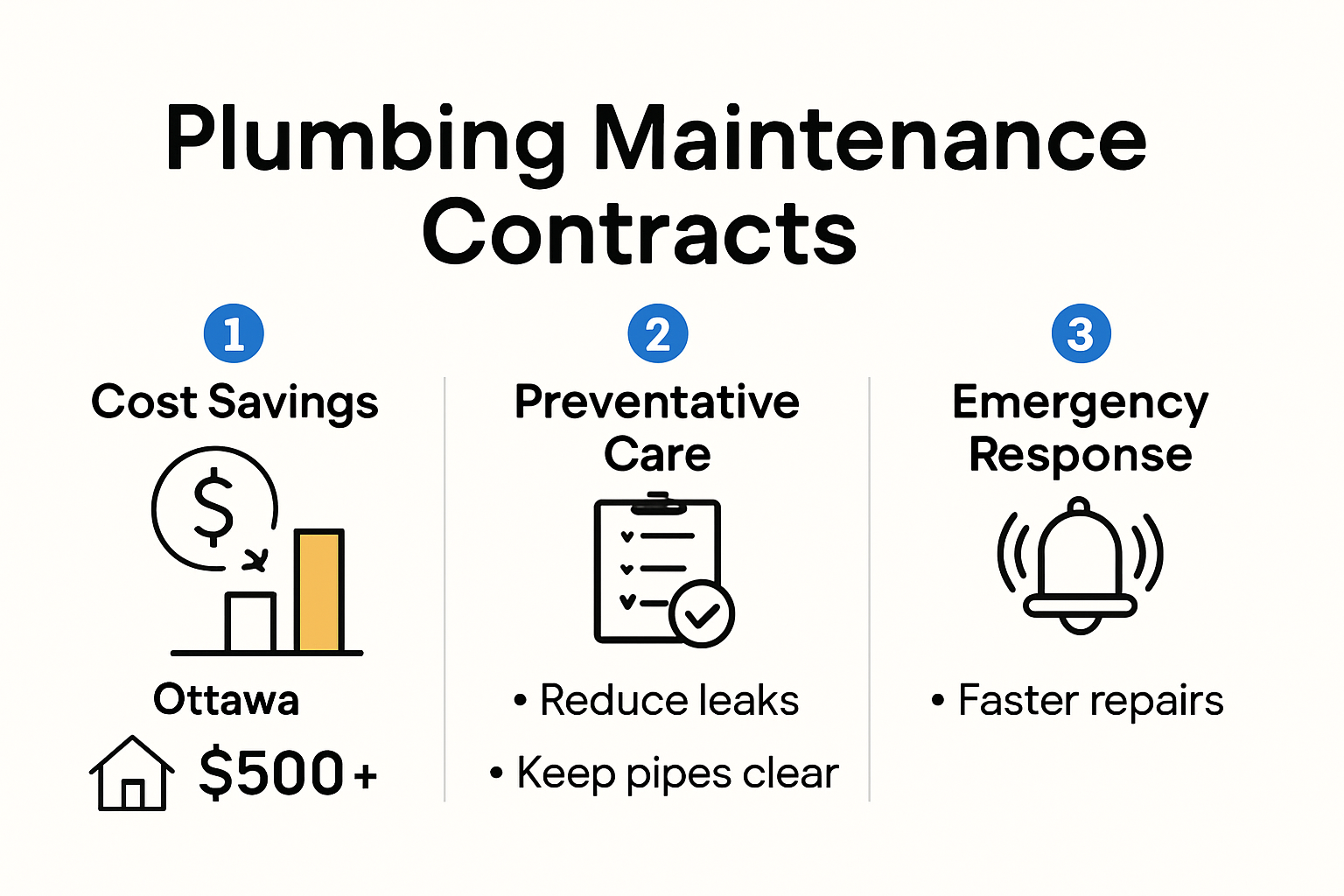 Plumbing Maintenance Contracts

1
Cost Savings

$

Ottawa
$500+

2
Preventative Care

• Reduce leaks
• Keep pipes clear

3
Emergency Response

• Faster repairs