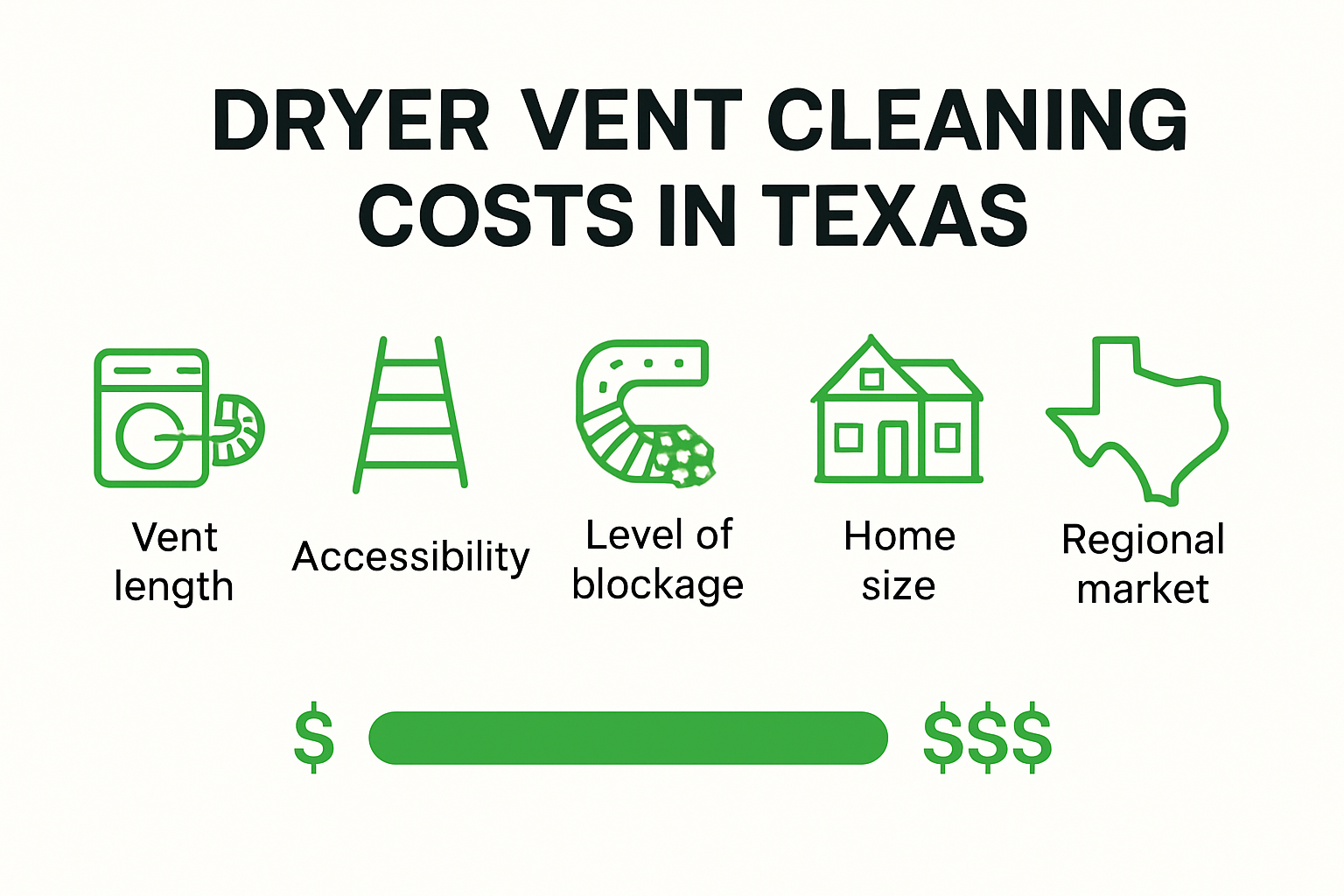 DRYER VENT CLEANING COSTS IN TEXAS

Vent length

Accessibility

Level of blockage

Home size

Regional market

\$

\$\$\$