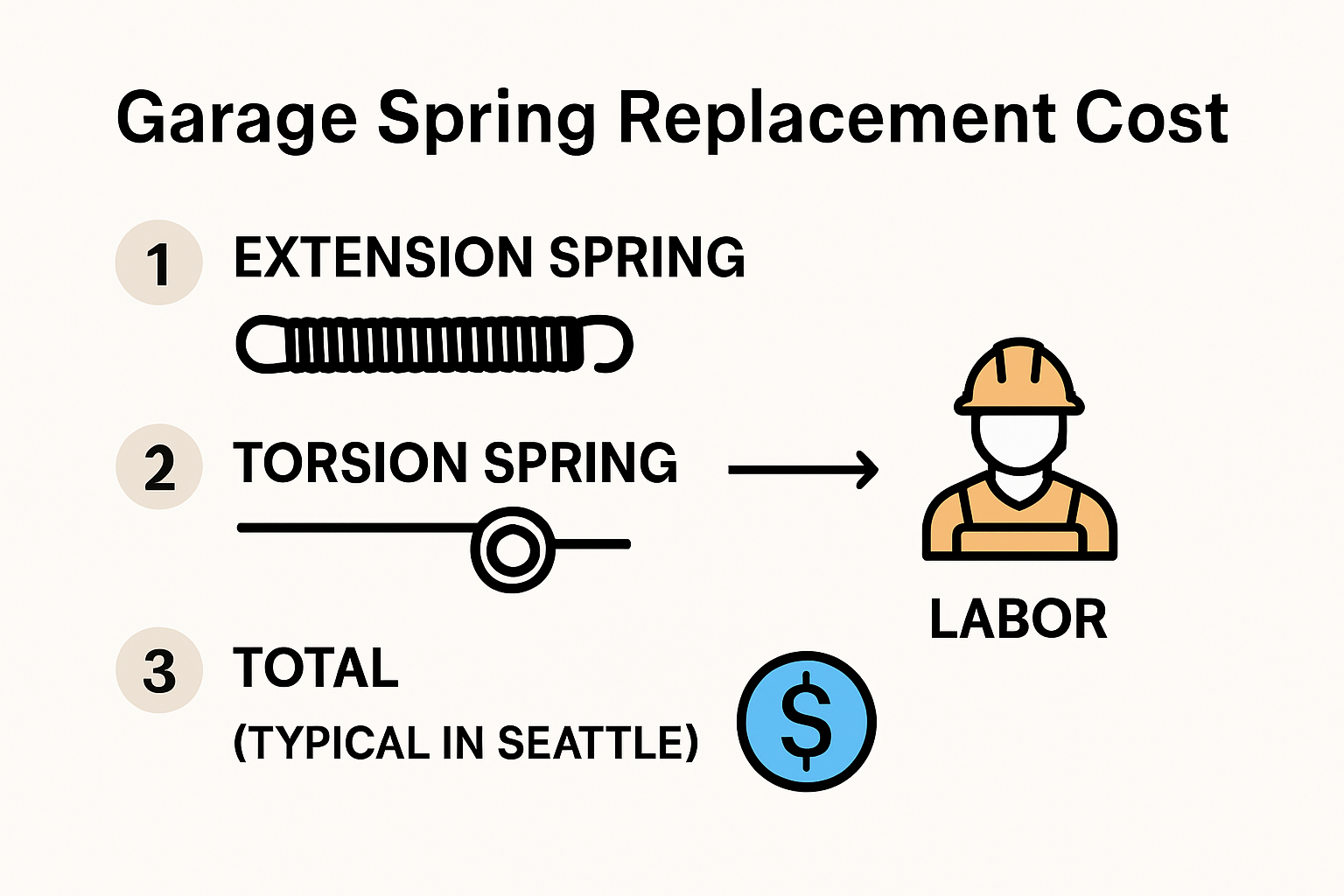 Garage Spring Replacement Cost

1 EXTENSION SPRING

2 TORSION SPRING

LABOR

3 TOTAL
(TYPICAL IN SEATTLE)

$