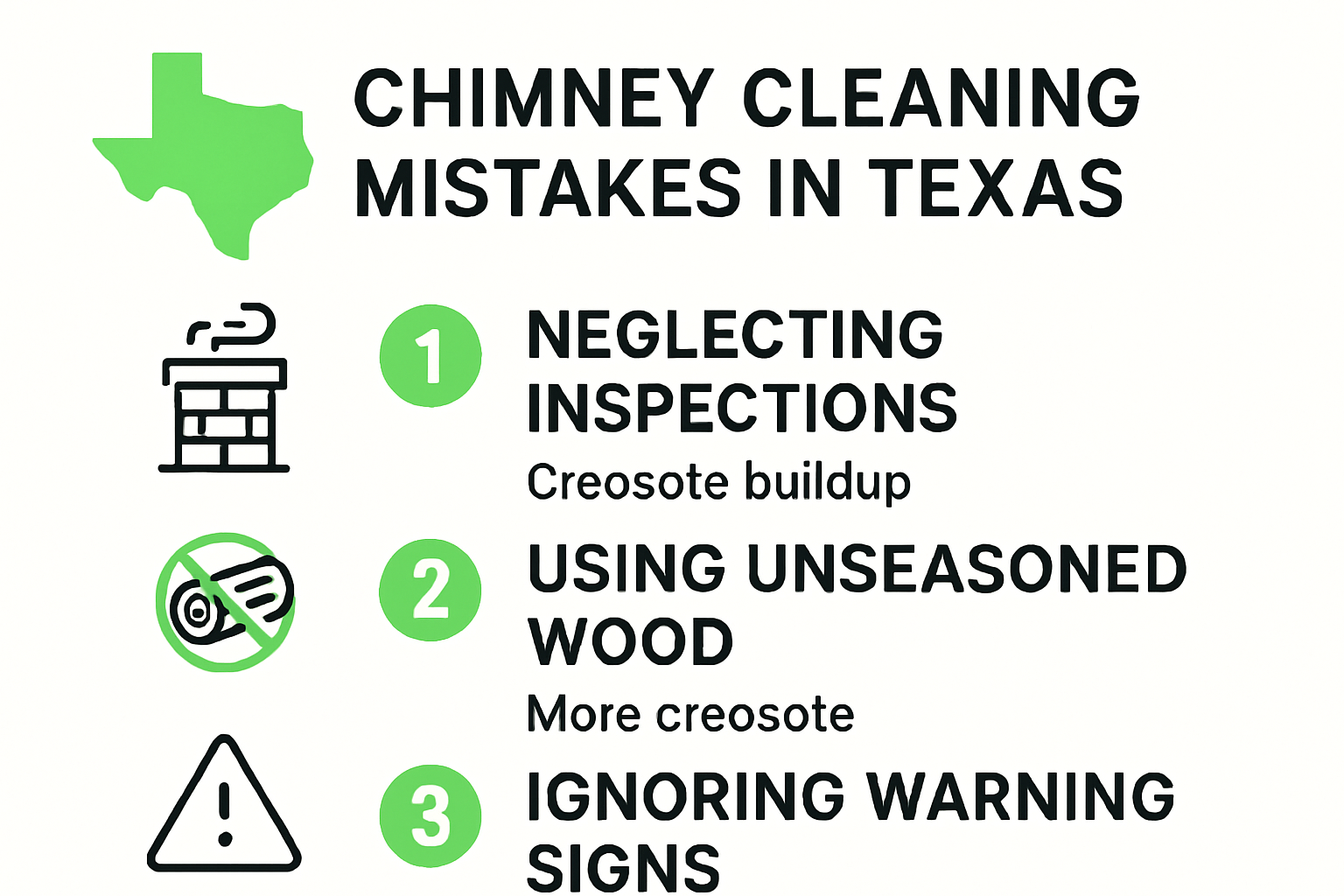 CHIMNEY CLEANING MISTAKES IN TEXAS

1 NEGLECTING INSPECTIONS
Creosote buildup

2 USING UNSEASONED WOOD
More creosote

3 IGNORING WARNING SIGNS