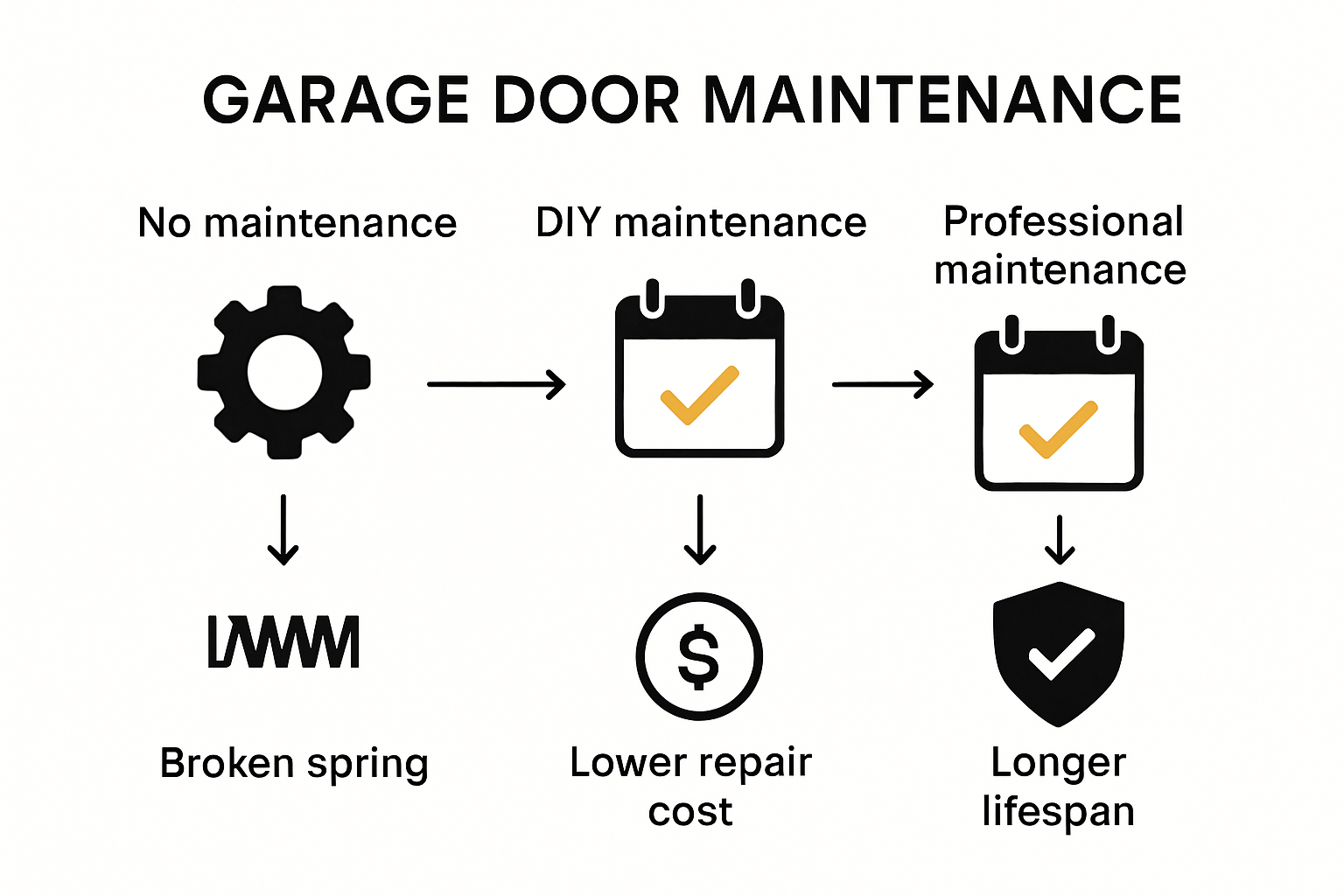 GARAGE DOOR MAINTENANCE

No maintenance

DIY maintenance

Professional maintenance

$

Broken spring

Lower repair cost

Longer lifespan