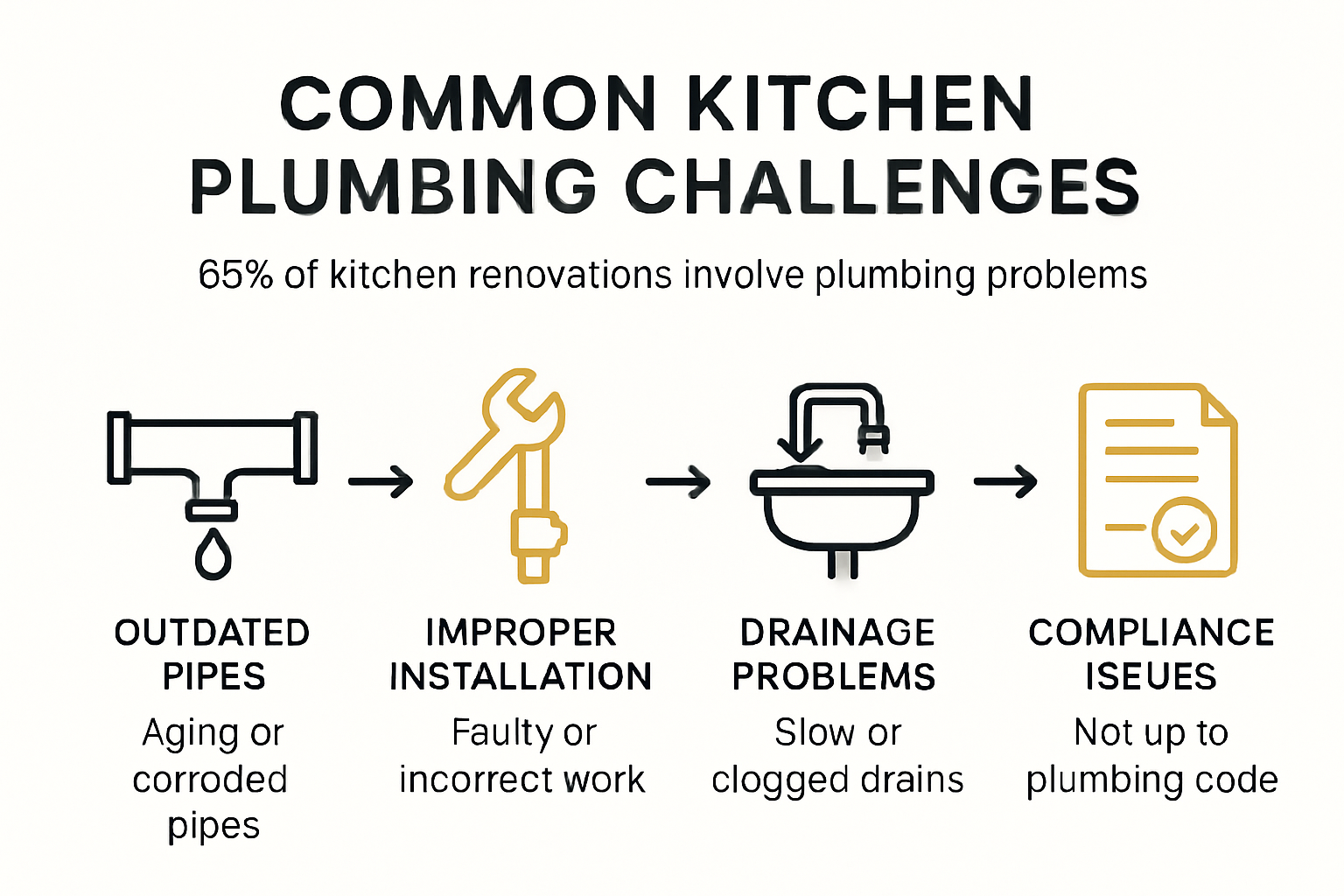 COMMON KITCHEN PLUMBING CHALLENGES

65% of kitchen renovations involve plumbing problems

OUTDATED PIPES
Aging or corroded pipes

IMPROPER INSTALLATION
Faulty or incorrect work

DRAINAGE PROBLEMS
Slow or clogged drains

COMPLIANCE ISEUES
Not up to plumbing code