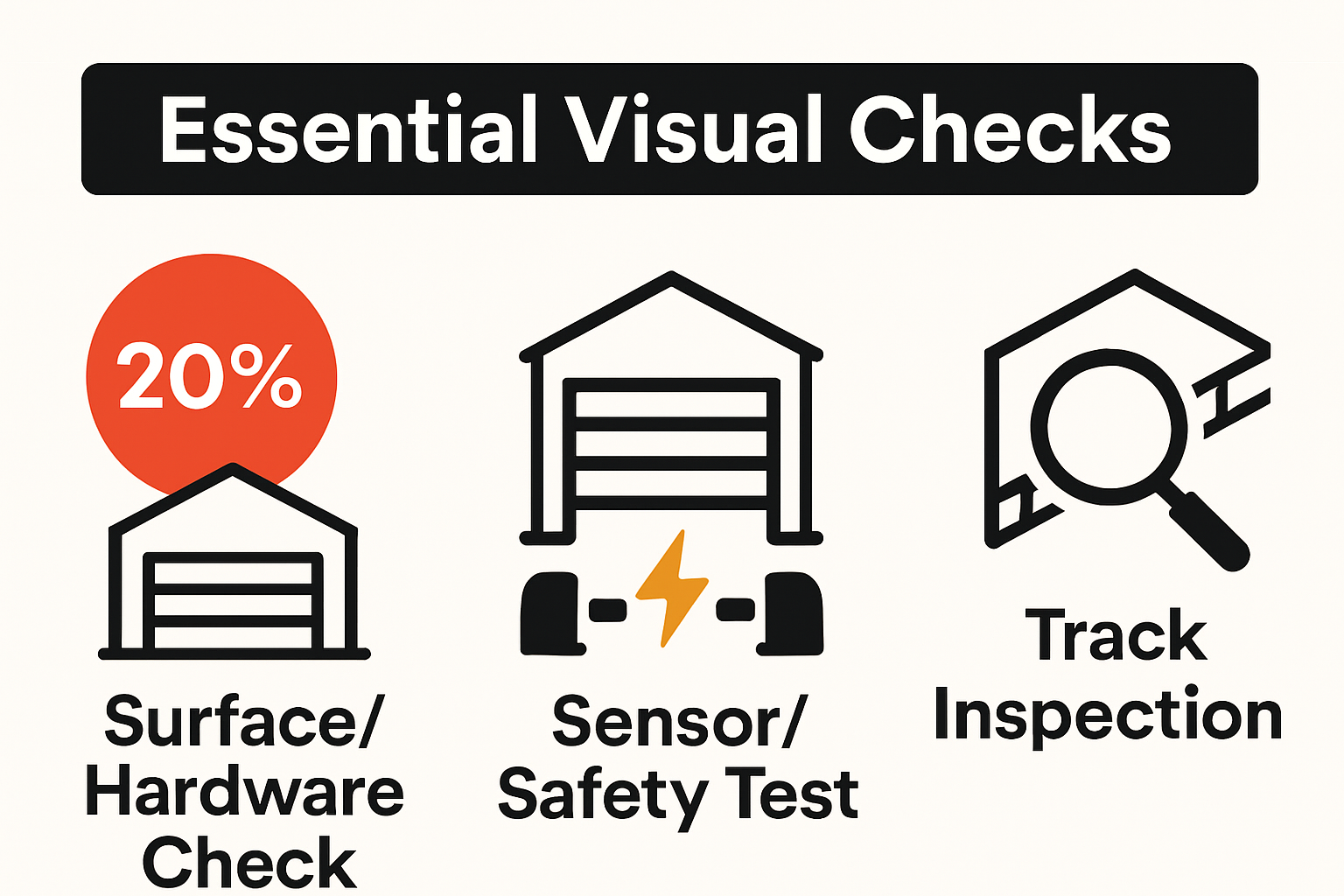 Essential Visual Checks

20%

Surface/ Hardware Check

Sensor/ Safety Test

Track Inspection