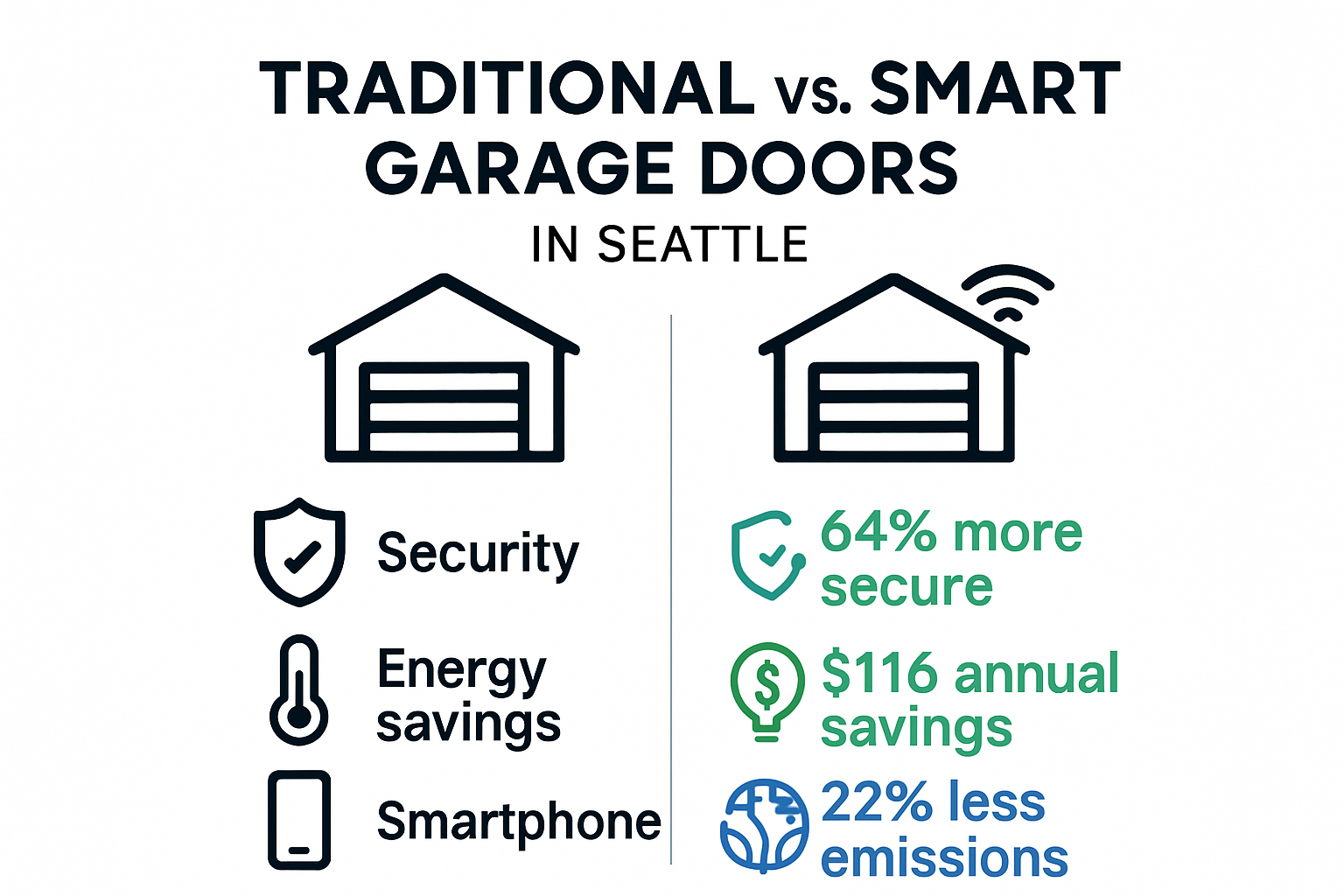 TRADITIONAL vs. SMART GARAGE DOORS

IN SEATTLE

Security

Energy savings

Smartphone

64% more secure

$116 annual savings

22% less emissions