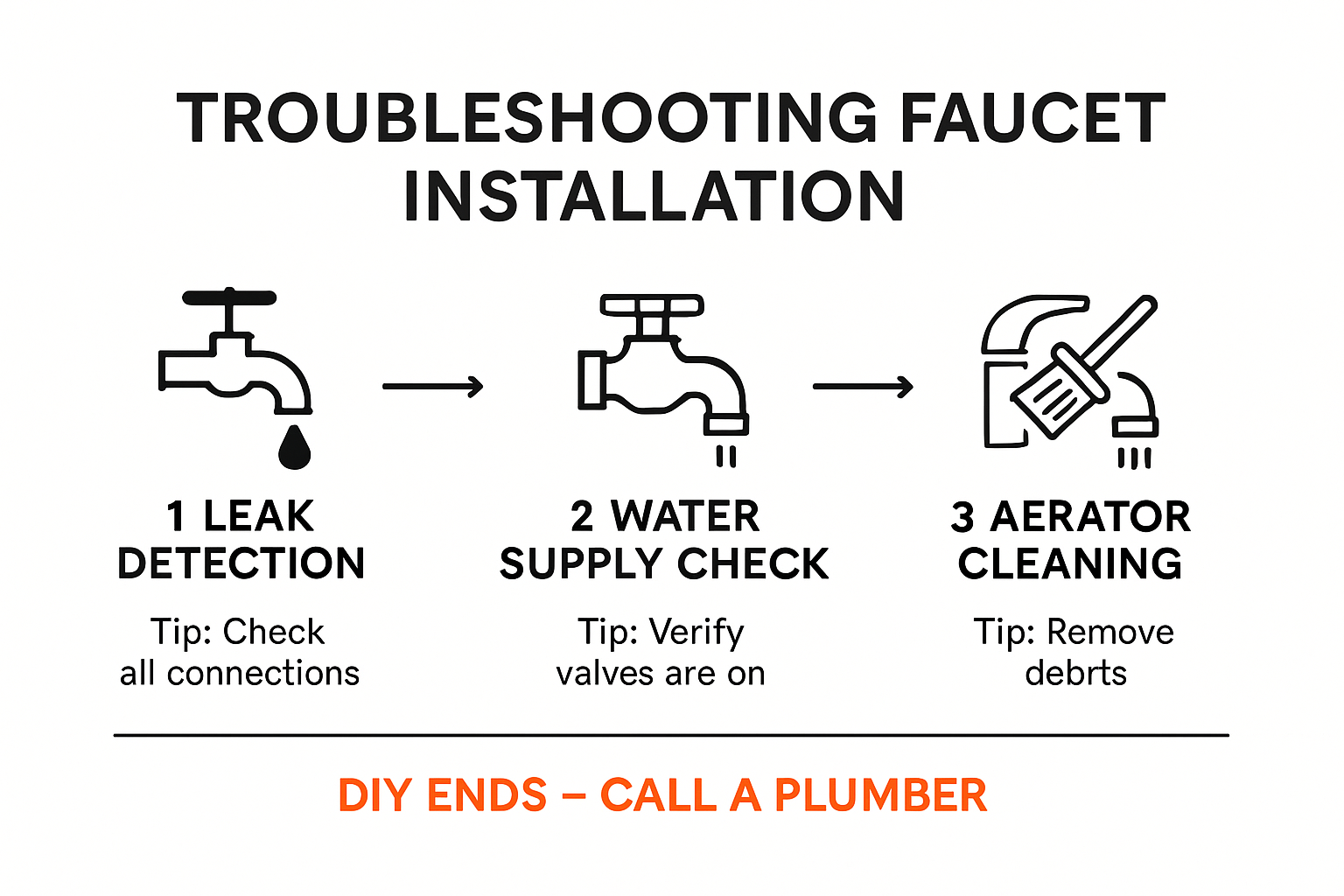 TROUBLESHOOTING FAUCET INSTALLATION

1 LEAK DETECTION

Tip: Check all connections

2 WATER SUPPLY CHECK

Tip: Verify valves are on

3 AERATOR CLEANING

Tip: Remove debrts

DIY ENDS – CALL A PLUMBER