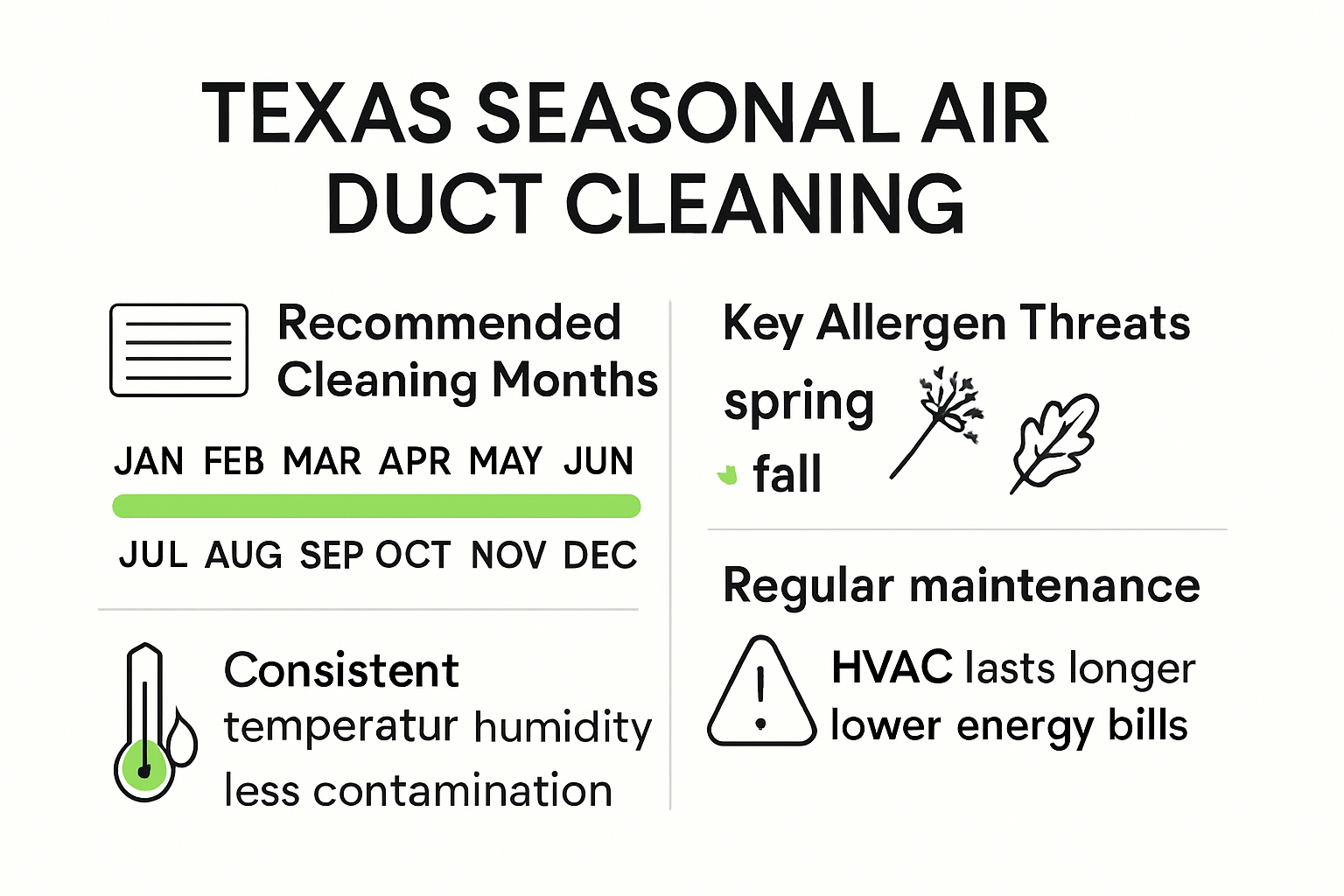 TEXAS SEASONAL AIR DUCT CLEANING

Recommended Cleaning Months

JAN FEB MAR APR MAY JUN

JUL AUG SEP OCT NOV DEC

Consistent temperatur humidity less contamination

Key Allergen Threats

spring

fall

Regular maintenance

HVAC lasts longer lower energy bills