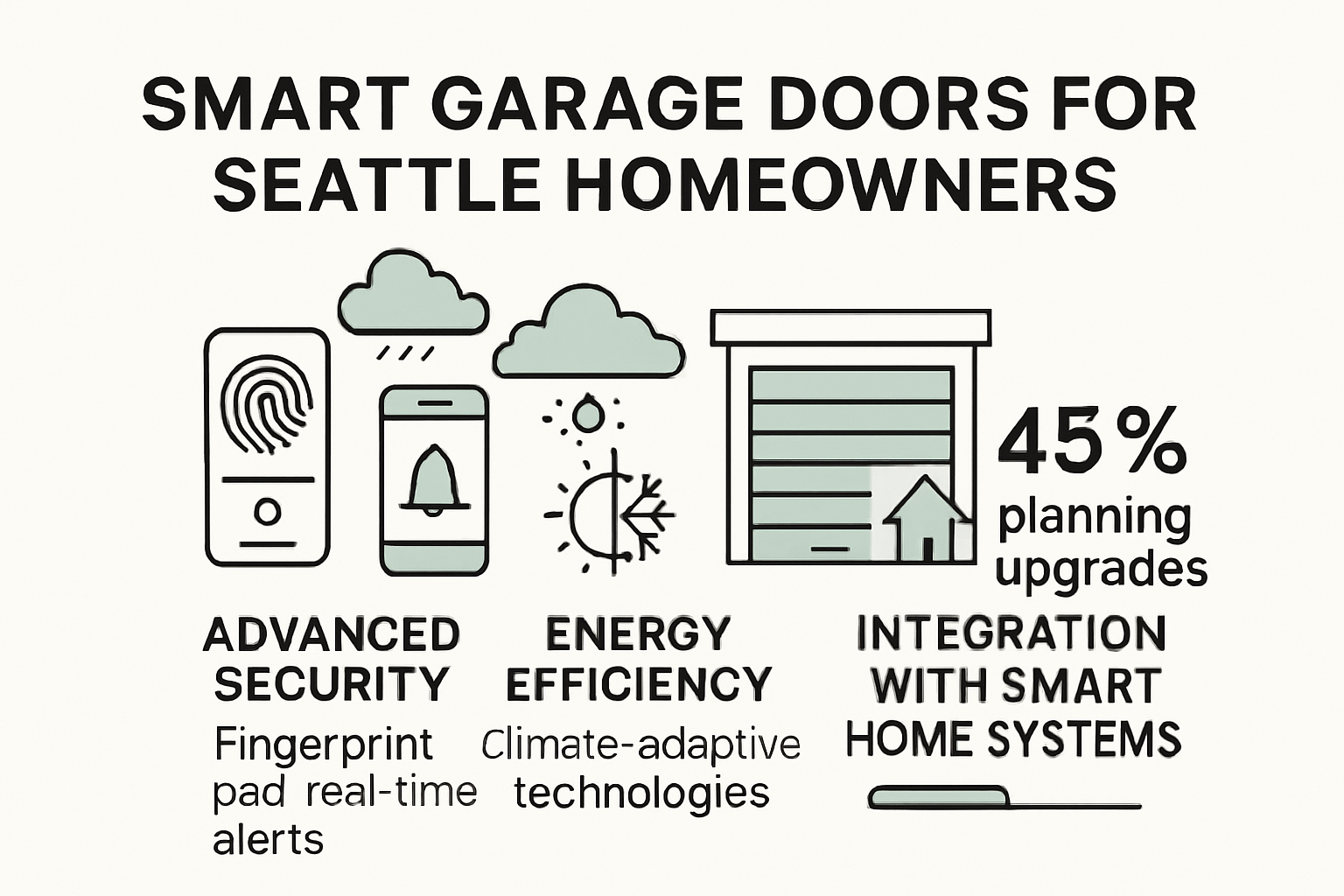 SMART GARAGE DOORS FOR SEATTLE HOMEOWNERS

45%
planning upgrades

ADVANCED SECURITY
Fingerprint pad real-time alerts

ENERGY EFFICIENCY
Climate-adaptive technologies

INTEGRATION WITH SMART HOME SYSTEMS