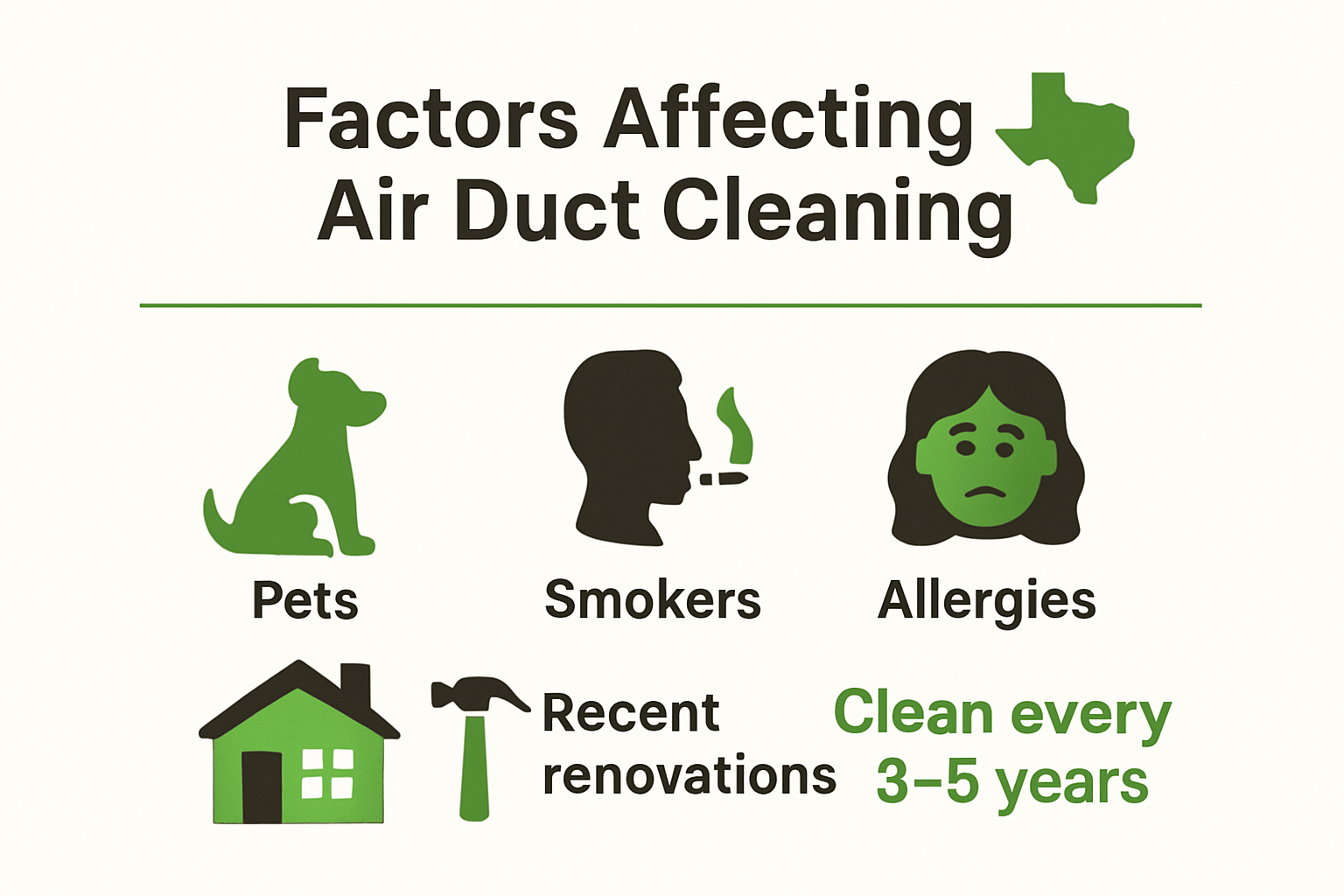 Factors Affecting Air Duct Cleaning

Pets

Smokers

Allergies

Recent renovations

Clean every 3–5 years