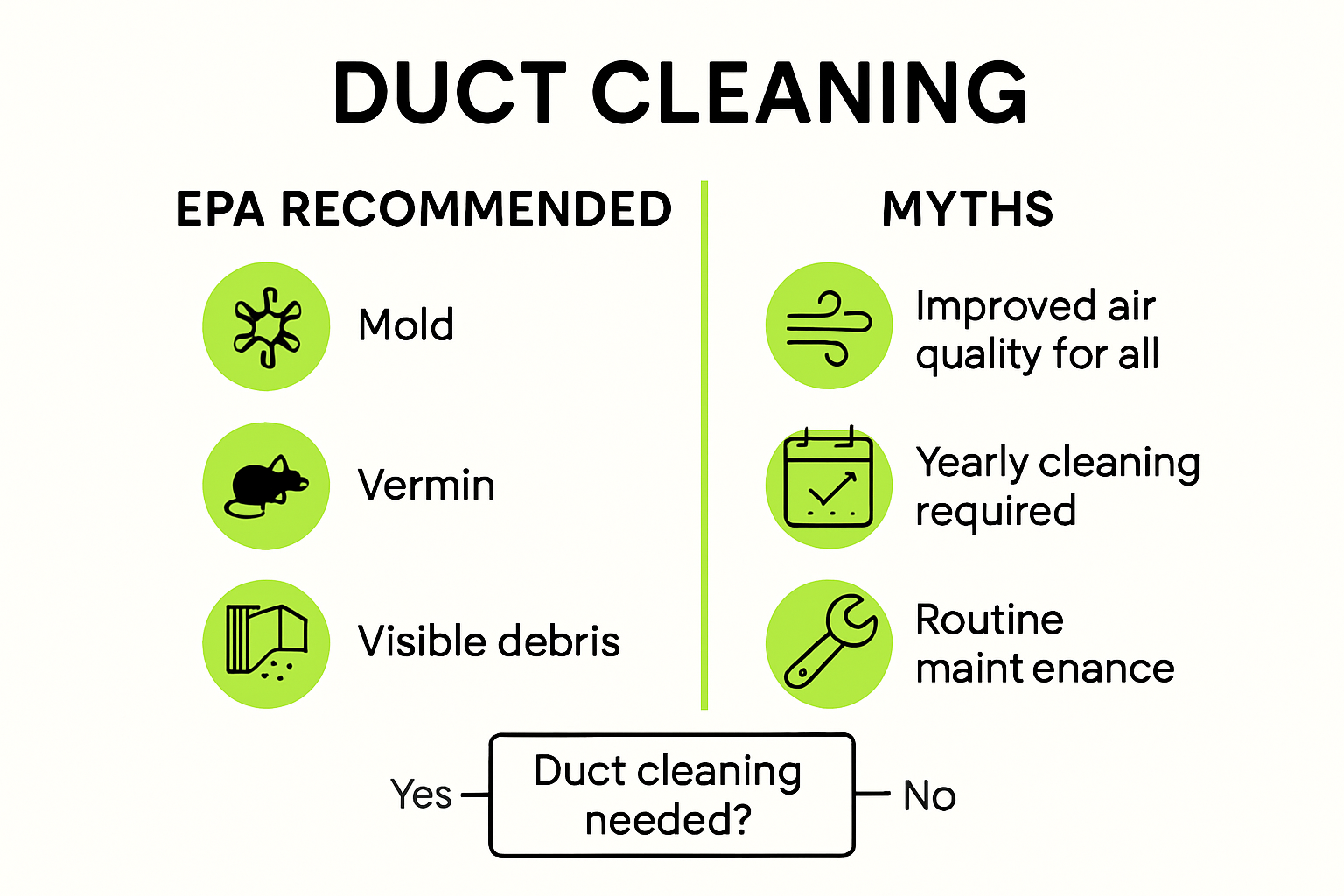 DUCT CLEANING

EPA RECOMMENDED

Mold

Vermin

Visible debris

MYTHS

Improved air quality for all

Yearly cleaning required

Routine maint enance

Yes

Duct cleaning needed?

No