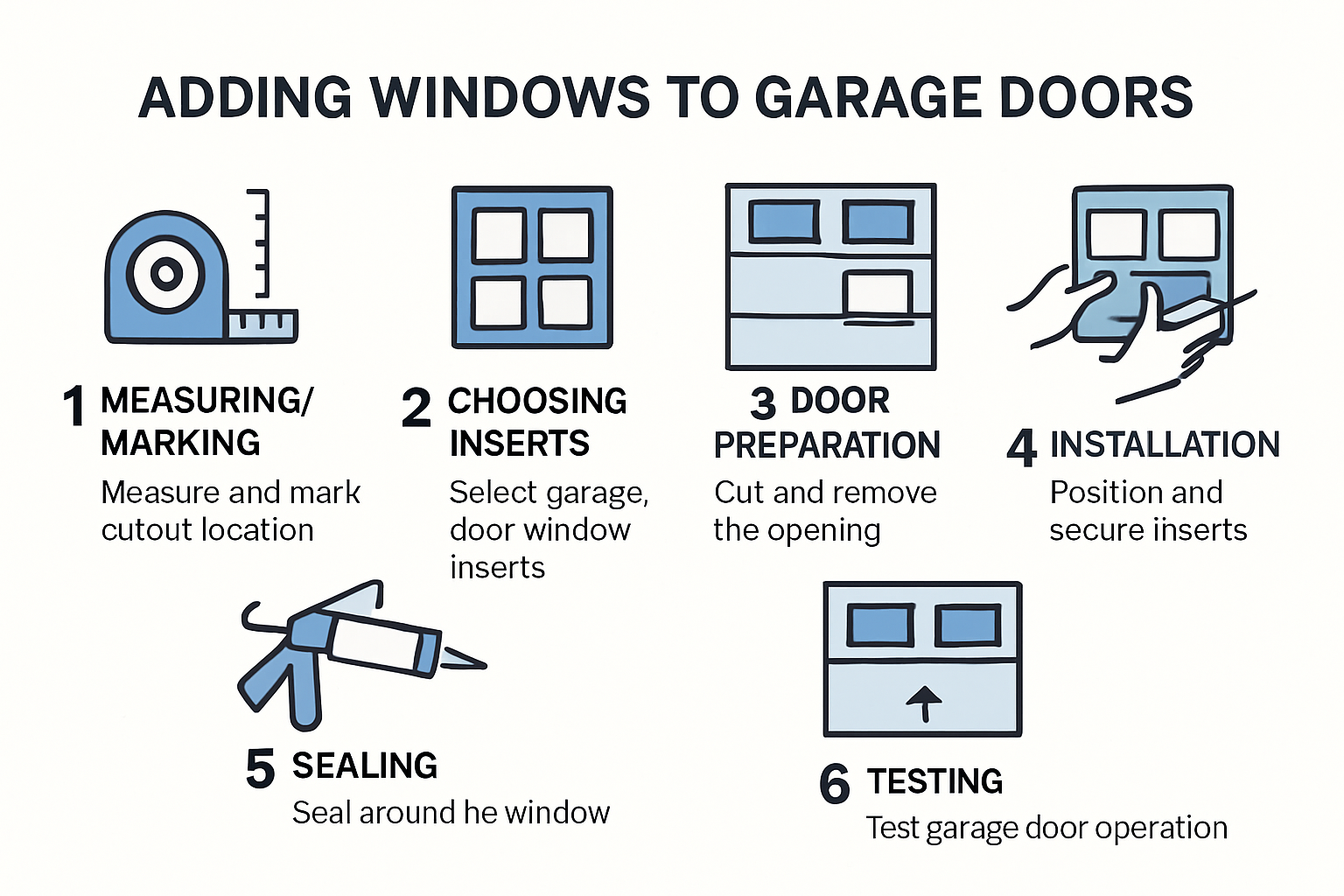 ADDING WINDOWS TO GARAGE DOORS

1 MEASURING/ MARKING
Measure and mark cutout location

2 CHOOSING INSERTS
Select garage, door window inserts

3 DOOR PREPARATION
Cut and remove the opening

4 INSTALLATION
Position and secure inserts

5 SEALING
Seal around he window

6 TESTING
Test garage door operation