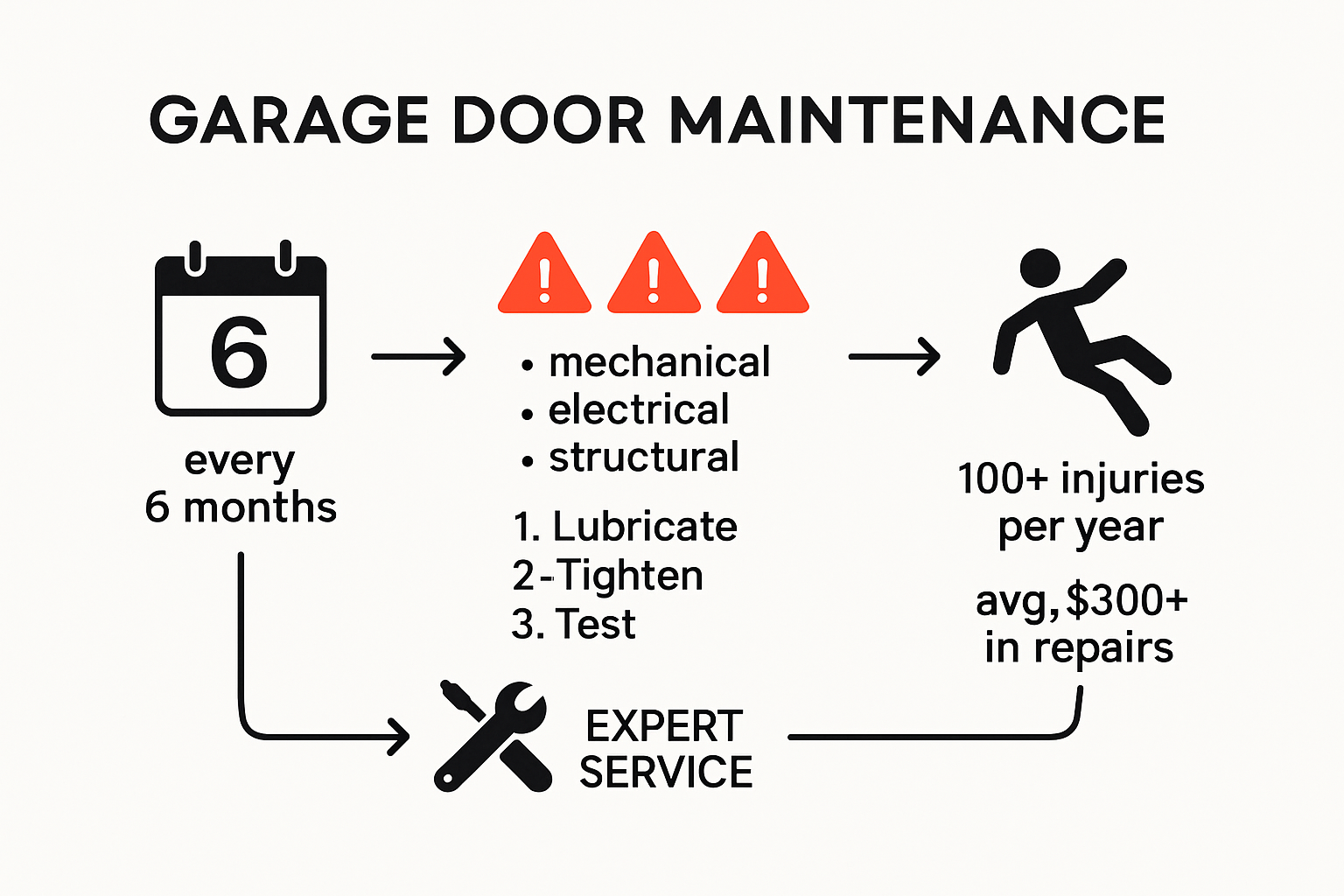 GARAGE DOOR MAINTENANCE

6

every 6 months

• mechanical
• electrical
• structural

1. Lubricate
2-Tighten
3. Test

100+ injuries per year

avg,$300+ in repairs

EXPERT SERVICE