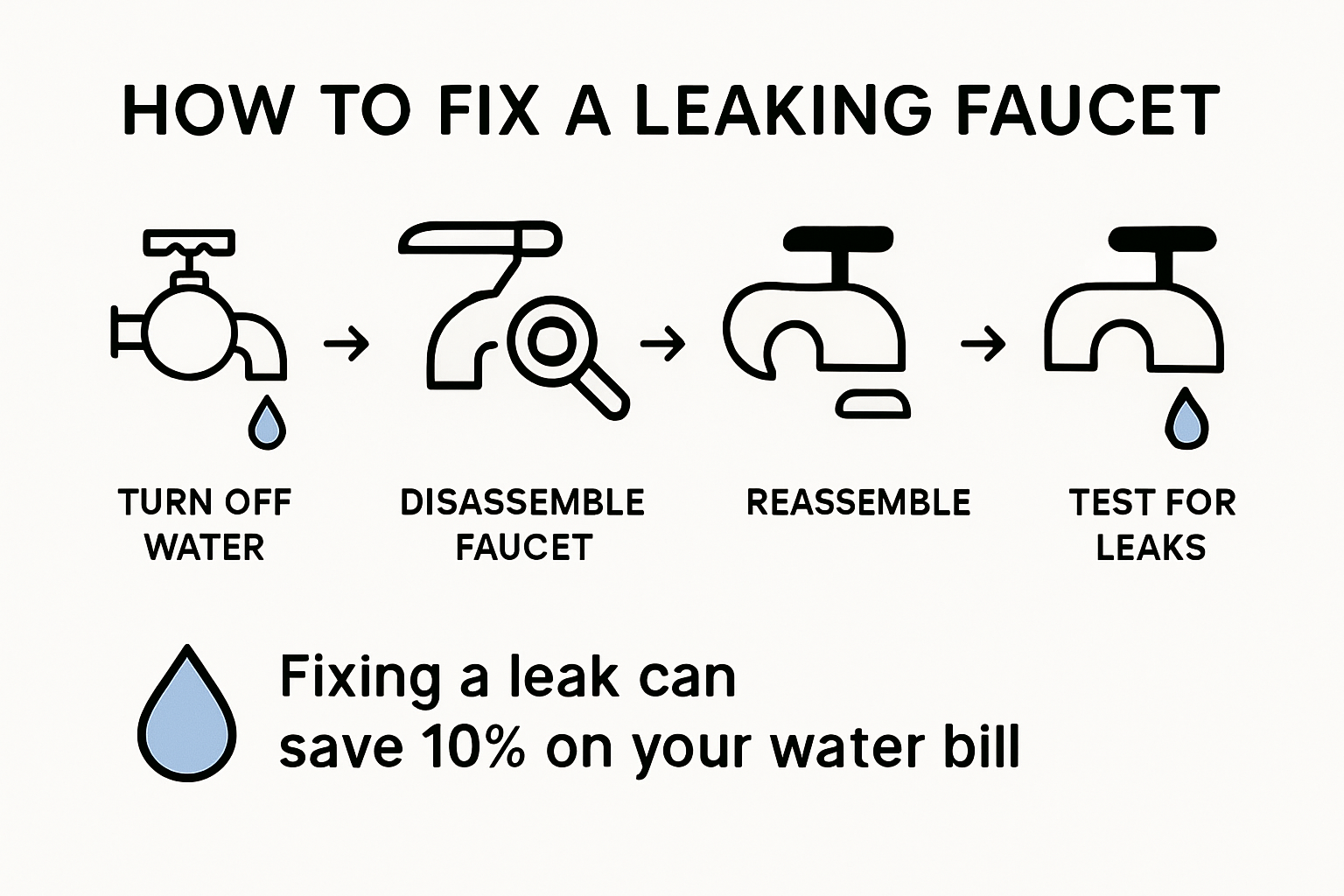 HOW TO FIX A LEAKING FAUCET

TURN OFF WATER

DISASSEMBLE FAUCET

REASSEMBLE

TEST FOR LEAKS

Fixing a leak can save 10% on your water bill