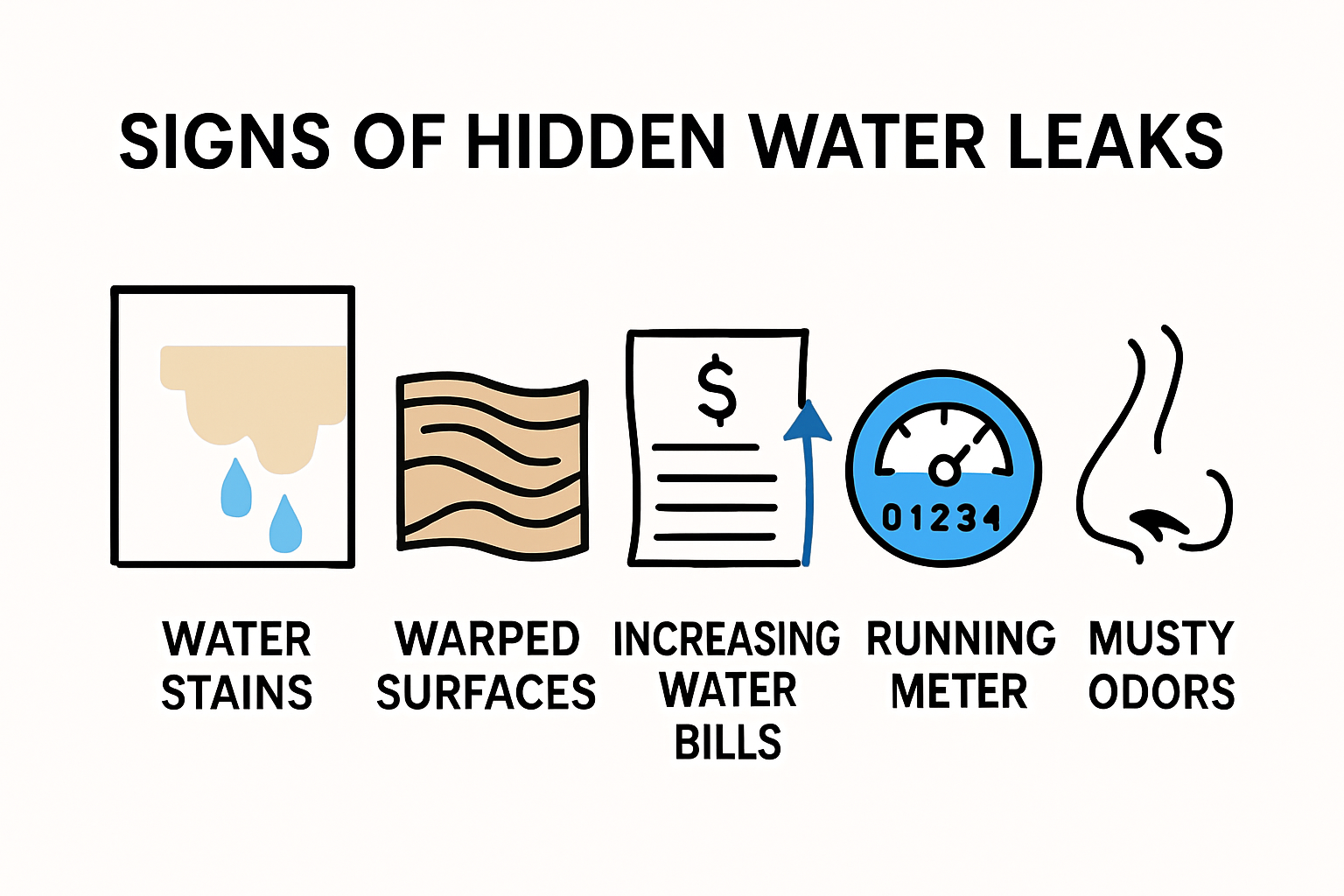 SIGNS OF HIDDEN WATER LEAKS

$

01234

WATER STAINS

WARPED SURFACES

INCREASING WATER BILLS

RUNNING METER

MUSTY ODORS